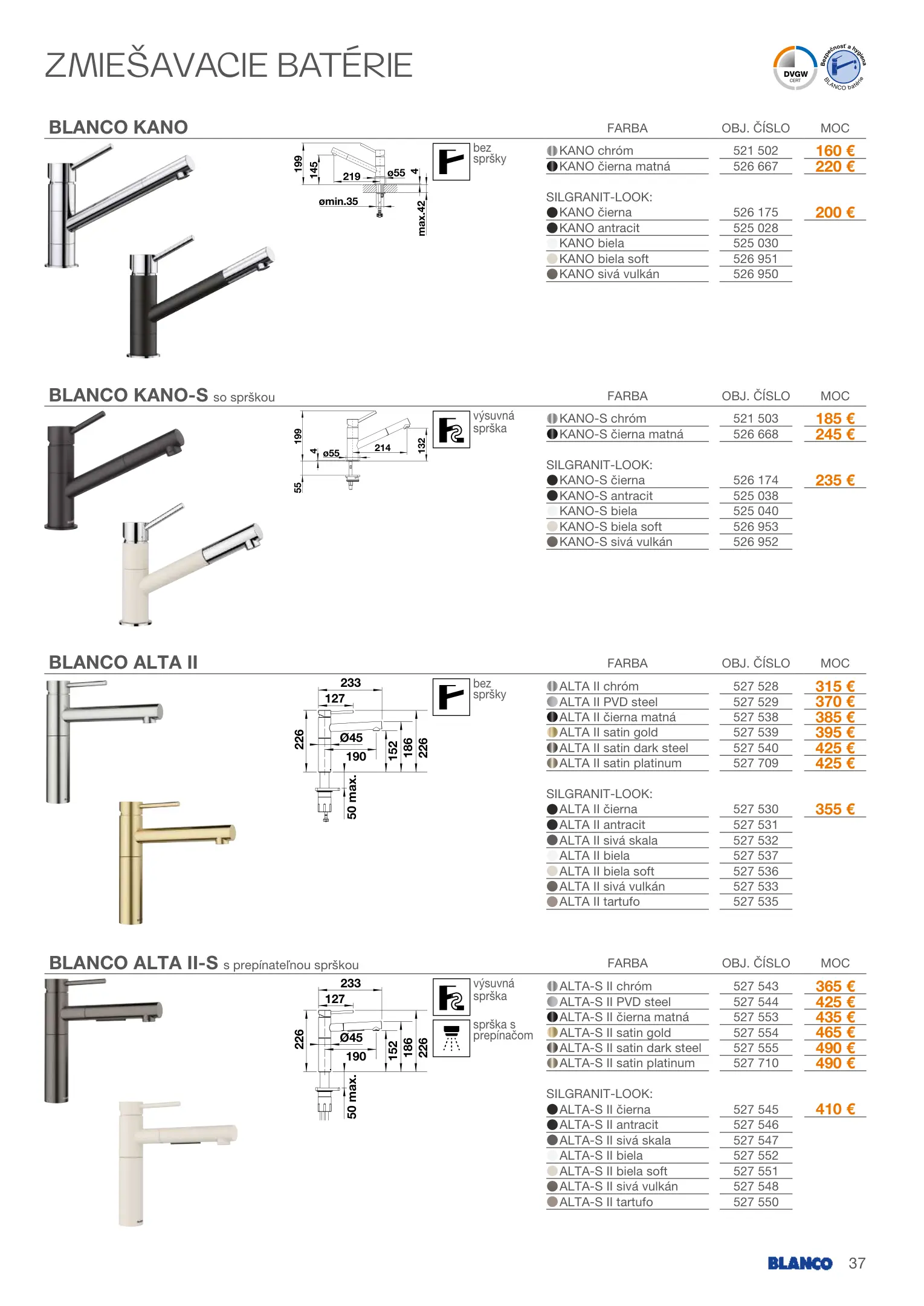 ZMIEŠAVACIE BATÉRIE

DVGW CERT

Bezpečnosť a hygiena BLANCO batérie

BLANCO KANO

199 145 219 ø55 4 ømin.35 max.42

bez spršky

| FARBA | OBJ. ČÍSLO | MOC |
|---|---|---|
| KANO chróm | 521 502 | 160 € |
| KANO čierna matná | 526 667 | 220 € |
| SILGRANIT-LOOK: | | |
| KANO čierna | 526 175 | 200 € |
| KANO antracit | 525 028 | |
| KANO biela | 525 030 | |
| KANO biela soft | 526 951 | |
| KANO sivá vulkán | 526 950 | |

BLANCO KANO-S so sprškou

199 4 ø55 214 132 55

výsuvná sprška

| FARBA | OBJ. ČÍSLO | MOC |
|---|---|---|
| KANO-S chróm | 521 503 | 185 € |
| KANO-S čierna matná | 526 668 | 245 € |
| SILGRANIT-LOOK: | | |
| KANO-S čierna | 526 174 | 235 € |
| KANO-S antracit | 525 038 | |
| KANO-S biela | 525 040 | |
| KANO-S biela soft | 526 953 | |
| KANO-S sivá vulkán | 526 952 | |

BLANCO ALTA II

233 127 226 Ø45 190 152 186 226 50 max.

bez spršky

| FARBA | OBJ. ČÍSLO | MOC |
|---|---|---|
| ALTA II chróm | 527 528 | 315 € |
| ALTA II PVD steel | 527 529 | 370 € |
| ALTA II čierna matná | 527 538 | 385 € |
| ALTA II satin gold | 527 539 | 395 € |
| ALTA II satin dark steel | 527 540 | 425 € |
| ALTA II satin platinum | 527 709 | 425 € |
| SILGRANIT-LOOK: | | |
| ALTA II čierna | 527 530 | 355 € |
| ALTA II antracit | 527 531 | |
| ALTA II sivá skala | 527 532 | |
| ALTA II biela | 527 537 | |
| ALTA II biela soft | 527 536 | |
| ALTA II sivá vulkán | 527 533 | |
| ALTA II tartufo | 527 535 | |

BLANCO ALTA II-S s prepínateľnou sprškou

233 127 226 Ø45 190 152 186 226 50 max.

výsuvná sprška

sprška s prepínačom

| FARBA | OBJ. ČÍSLO | MOC |
|---|---|---|
| ALTA-S II chróm | 527 543 | 365 € |
| ALTA-S II PVD steel | 527 544 | 425 € |
| ALTA-S II čierna matná | 527 553 | 435 € |
| ALTA-S II satin gold | 527 554 | 465 € |
| ALTA-S II satin dark steel | 527 555 | 490 € |
| ALTA-S II satin platinum | 527 710 | 490 € |
| SILGRANIT-LOOK: | | |
| ALTA-S II čierna | 527 545 | 410 € |
| ALTA-S II antracit | 527 546 | |
| ALTA-S II sivá skala | 527 547 | |
| ALTA-S II biela | 527 552 | |
| ALTA-S II biela soft | 527 551 | |
| ALTA-S II sivá vulkán | 527 548 | |
| ALTA-S II tartufo | 527 550 | |

BLANCO 37