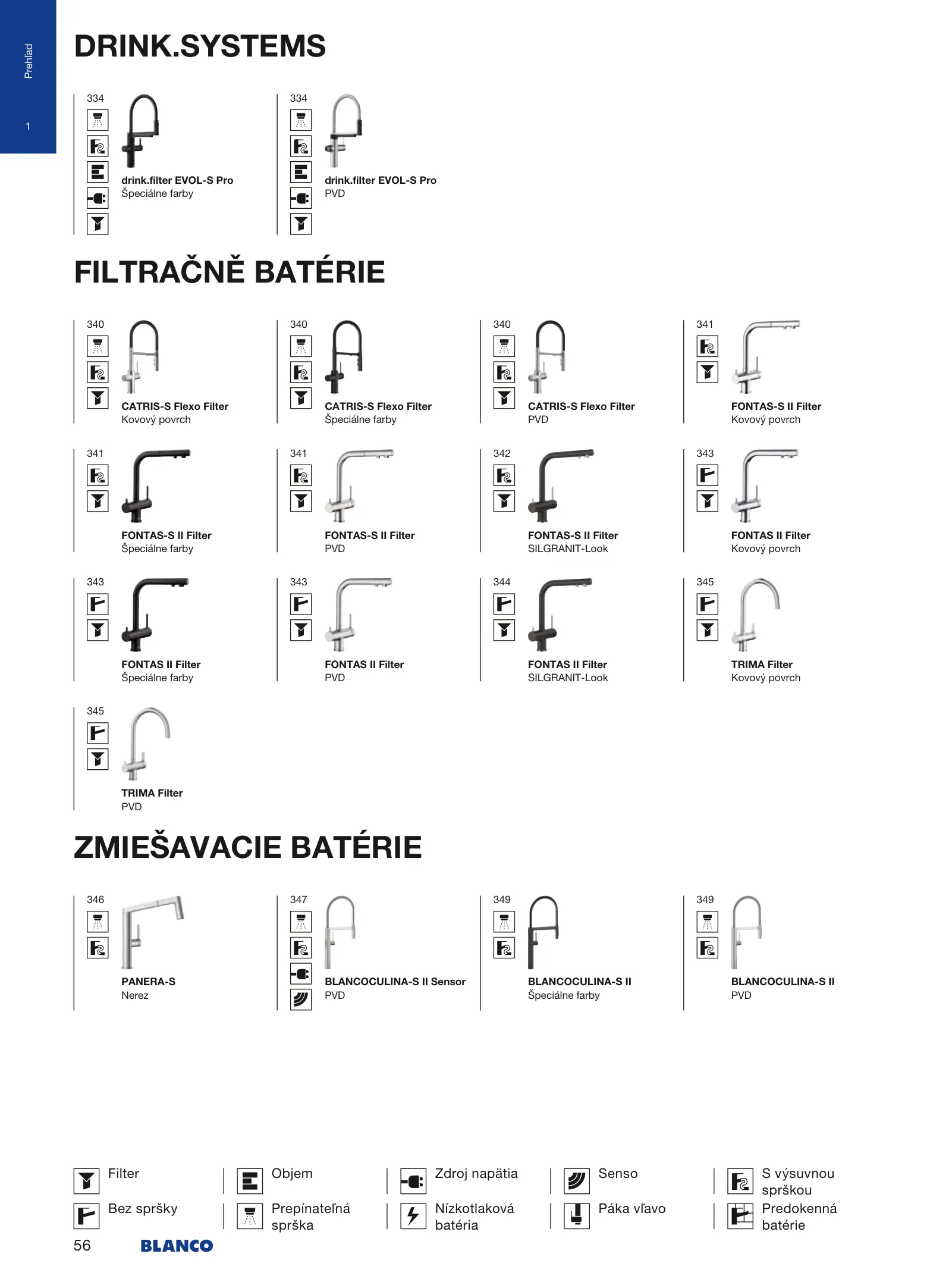 Prehľad

1

DRINK.SYSTEMS

334
drink.filter EVOL-S Pro
Špeciálne farby

334
drink.filter EVOL-S Pro
PVD

FILTRAČNĚ BATÉRIE

340
CATRIS-S Flexo Filter
Kovový povrch

340
CATRIS-S Flexo Filter
Špeciálne farby

340
CATRIS-S Flexo Filter
PVD

341
FONTAS-S II Filter
Kovový povrch

341
FONTAS-S II Filter
Špeciálne farby

341
FONTAS-S II Filter
PVD

342
FONTAS-S II Filter
SILGRANIT-Look

343
FONTAS II Filter
Kovový povrch

343
FONTAS II Filter
Špeciálne farby

343
FONTAS II Filter
PVD

344
FONTAS II Filter
SILGRANIT-Look

345
TRIMA Filter
Kovový povrch

345
TRIMA Filter
PVD

ZMIEŠAVACIE BATÉRIE

346
PANERA-S
Nerez

347
BLANCOCULINA-S II Sensor
PVD

349
BLANCOCULINA-S II
Špeciálne farby

349
BLANCOCULINA-S II
PVD

Filter
Bez spršky
Objem
Prepínateľná sprška
Zdroj napätia
Nízkotlaková batéria
Senso
Páka vľavo
S výsuvnou sprškou
Predokenná batérie

56 BLANCO