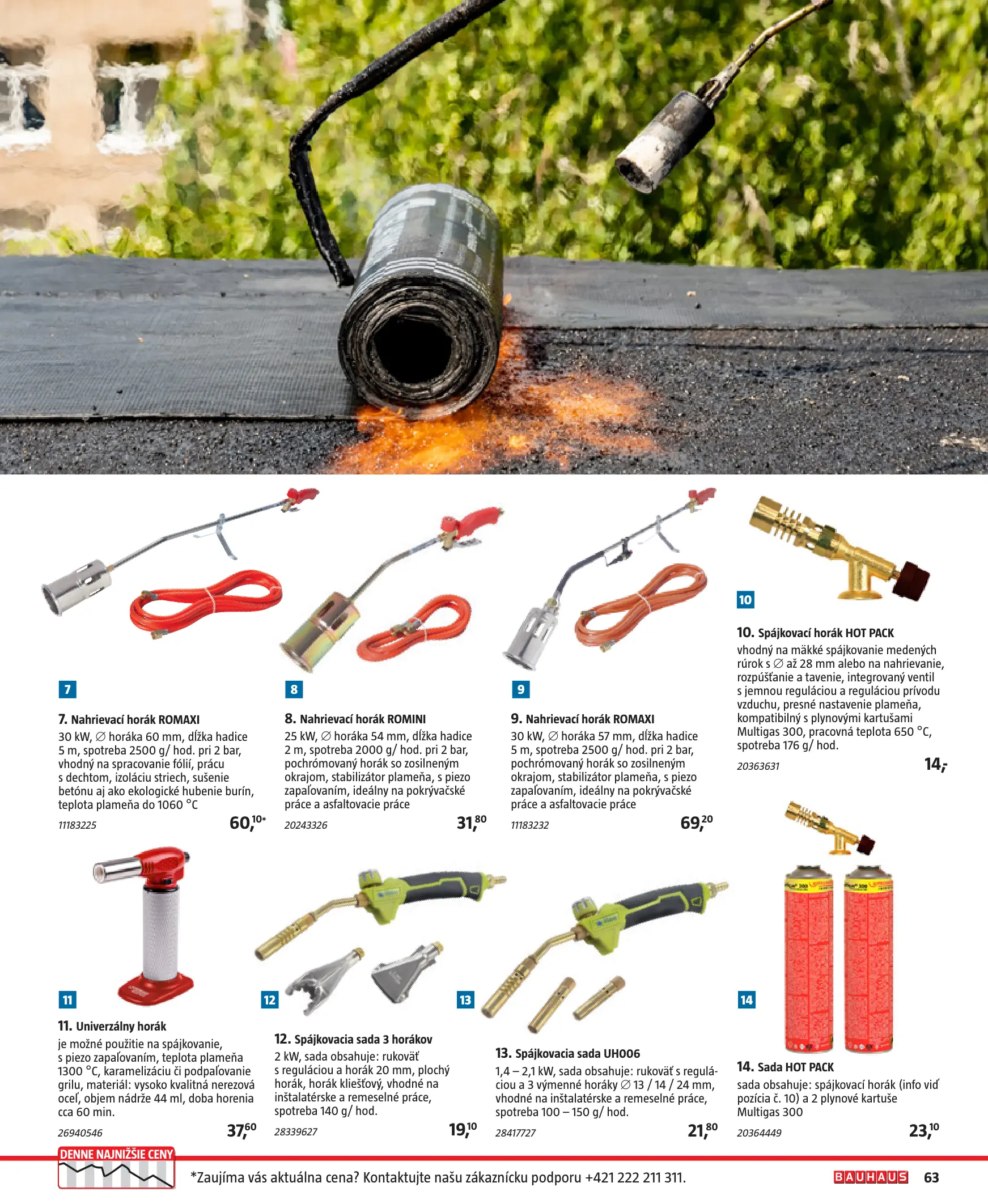 7

7. Nahrievací horák ROMAXI
30 kW, ∅ horáka 60 mm, dĺžka hadice 5 m, spotreba 2500 g/ hod. pri 2 bar, vhodný na spracovanie fólií, prácu s dechtom, izoláciu striech, sušenie betónu aj ako ekologické hubenie burín, teplota plameňa do 1060 °C
11183225
60,10*

8

8. Nahrievací horák ROMINI
25 kW, ∅ horáka 54 mm, dĺžka hadice 2 m, spotreba 2000 g/ hod. pri 2 bar, pochrómovaný horák so zosilneným okrajom, stabilizátor plameňa, s piezo zapaľovaním, ideálny na pokrývačské práce a asfaltovacie práce
20243326
31,80

9

9. Nahrievací horák ROMAXI
30 kW, ∅ horáka 57 mm, dĺžka hadice 5 m, spotreba 2500 g/ hod. pri 2 bar, pochrómovaný horák so zosilneným okrajom, stabilizátor plameňa, s piezo zapaľovaním, ideálny na pokrývačské práce a asfaltovacie práce
11183232
69,20

10

10. Spájkovací horák HOT PACK
vhodný na mäkké spájkovanie medených rúrok s ∅ až 28 mm alebo na nahrievanie, rozpúšťanie a tavenie, integrovaný ventil s jemnou reguláciou a reguláciou prívodu vzduchu, presné nastavenie plameňa, kompatibilný s plynovými kartušami Multigas 300, pracovná teplota 650 °C, spotreba 176 g/ hod.
20363631
14,-

11

11. Univerzálny horák
je možné použitie na spájkovanie, s piezo zapaľovaním, teplota plameňa 1300 °C, karamelizáciu či podpaľovanie grilu, materiál: vysoko kvalitná nerezová oceľ, objem nádrže 44 ml, doba horenia cca 60 min.
26940546
37,60

12

12. Spájkovacia sada 3 horákov
2 kW, sada obsahuje: rukoväť s reguláciou a horák 20 mm, plochý horák, horák kliešťový, vhodné na inštalatérske a remeselné práce, spotreba 140 g/ hod.
28339627
19,10

13

13. Spájkovacia sada UH006
1,4 – 2,1 kW, sada obsahuje: rukoväť s reguláciou a 3 výmenné horáky ∅ 13 / 14 / 24 mm, vhodné na inštalatérske a remeselné práce, spotreba 100 – 150 g/ hod.
28417727
21,80

14

14. Sada HOT PACK
sada obsahuje: spájkovací horák (info viď pozícia č. 10) a 2 plynové kartuše Multigas 300
20364449
23,10

DENNE NAJNIŽŠIE CENY

*Zaujíma vás aktuálna cena? Kontaktujte našu zákaznícku podporu +421 222 211 311.

BAUHAUS 63