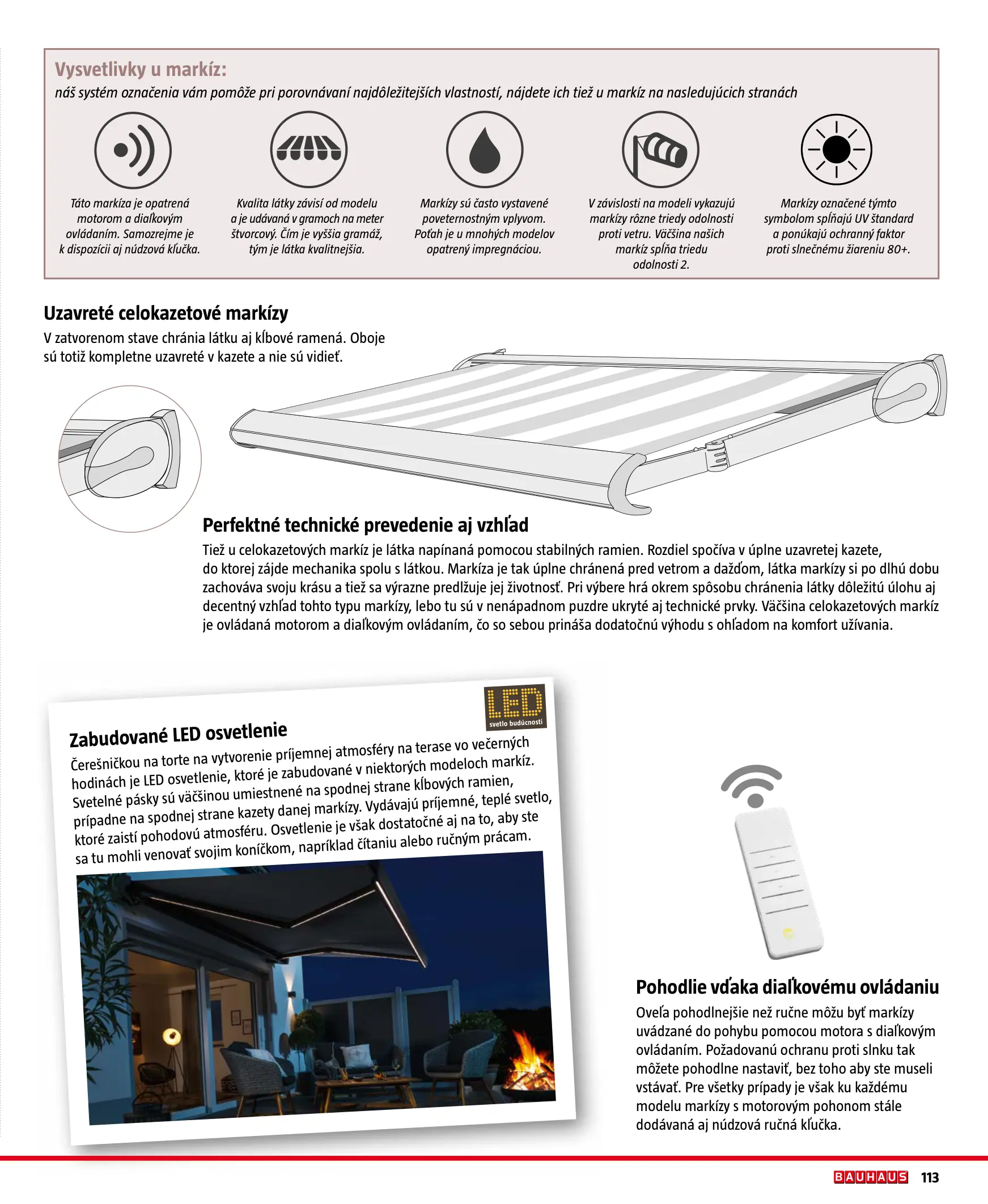 Vysvetlivky u markíz:
náš systém označenia vám pomôže pri porovnávaní najdôležitejších vlastností, nájdete ich tiež u markíz na nasledujúcich stranách

Táto markíza je opatrená motorom a diaľkovým ovládaním. Samozrejme je k dispozícii aj núdzová kľučka.

Kvalita látky závisí od modelu a je udávaná v gramoch na meter štvorcový. Čím je vyššia gramáž, tým je látka kvalitnejšia.

Markízy sú často vystavené poveternostným vplyvom. Poťah je u mnohých modelov opatrený impregnáciou.

V závislosti na modeli vykazujú markízy rôzne triedy odolnosti proti vetru. Väčšina našich markíz spĺňa triedu odolnosti 2.

Markízy označené týmto symbolom spĺňajú UV štandard a ponúkajú ochranný faktor proti slnečnému žiareniu 80+.

Uzavreté celokazetové markízy
V zatvorenom stave chránia látku aj kĺbové ramená. Oboje sú totiž kompletne uzavreté v kazete a nie sú vidieť.

Perfektné technické prevedenie aj vzhľad
Tiež u celokazetových markíz je látka napínaná pomocou stabilných ramien. Rozdiel spočíva v úplne uzavretej kazete, do ktorej zájde mechanika spolu s látkou. Markíza je tak úplne chránená pred vetrom a dažďom, látka markízy si po dlhú dobu zachováva svoju krásu a tiež sa výrazne predlžuje jej životnosť. Pri výbere hrá okrem spôsobu chránenia látky dôležitú úlohu aj decentný vzhľad tohto typu markízy, lebo tu sú v nenápadnom puzdre ukryté aj technické prvky. Väčšina celokazetových markíz je ovládaná motorom a diaľkovým ovládaním, čo so sebou prináša dodatočnú výhodu s ohľadom na komfort užívania.

LED
svetlo budúcnosti

Zabudované LED osvetlenie
Čerešničkou na torte na vytvorenie príjemnej atmosféry na terase vo večerných hodinách je LED osvetlenie, ktoré je zabudované v niektorých modeloch markíz. Svetelné pásky sú väčšinou umiestnené na spodnej strane kĺbových ramien, prípadne na spodnej strane kazety danej markízy. Vydávajú príjemné, teplé svetlo, ktoré zaistí pohodovú atmosféru. Osvetlenie je však dostatočné aj na to, aby ste sa tu mohli venovať svojim koníčkom, napríklad čítaniu alebo ručným prácam.

Pohodlie vďaka diaľkovému ovládaniu
Oveľa pohodlnejšie než ručne môžu byť markízy uvádzané do pohybu pomocou motora s diaľkovým ovládaním. Požadovanú ochranu proti slnku tak môžete pohodlne nastaviť, bez toho aby ste museli vstávať. Pre všetky prípady je však ku každému modelu markízy s motorovým pohonom stále dodávaná aj núdzová ručná kľučka.

BAUHAUS 113