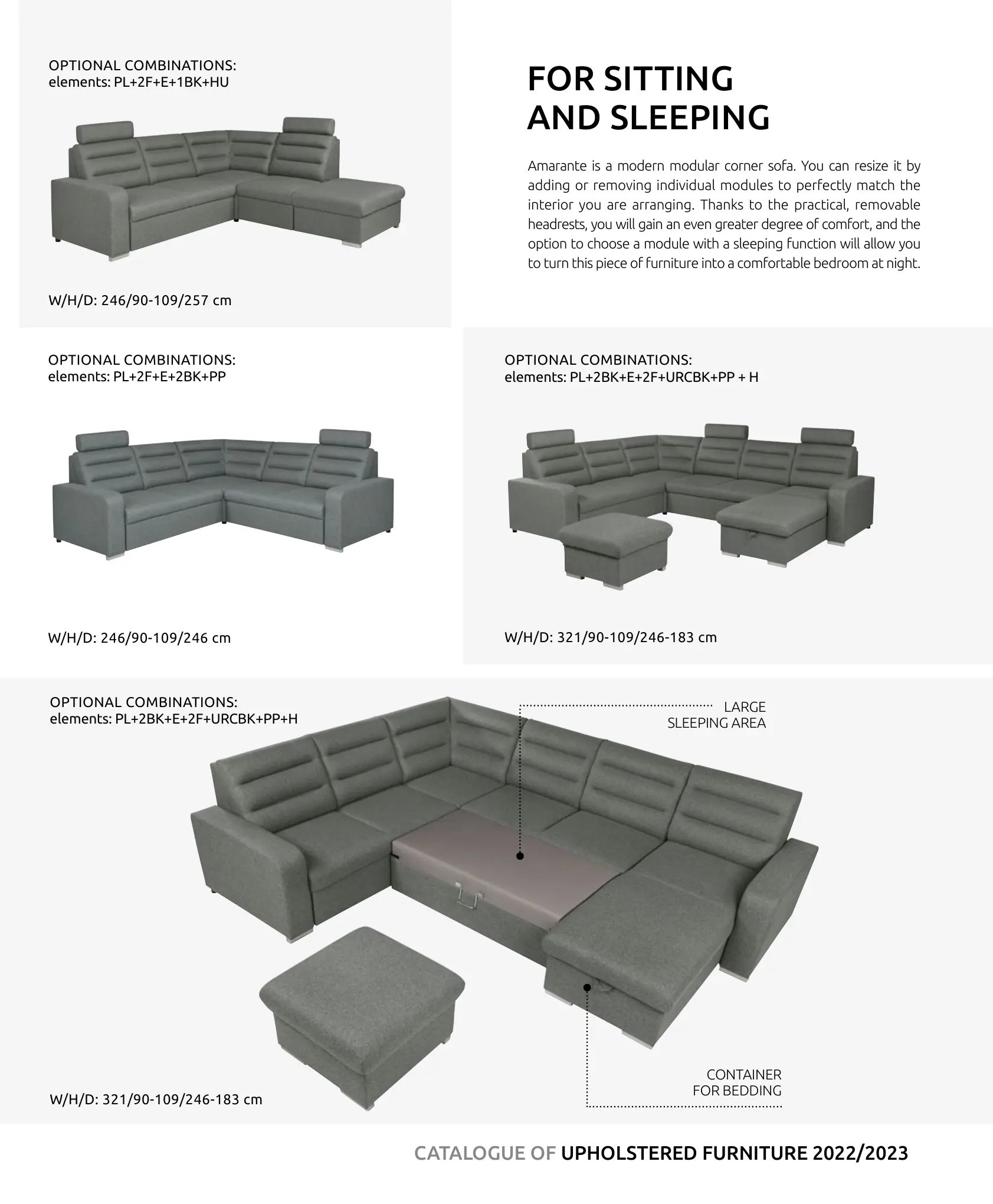 OPTIONAL COMBINATIONS:
elements: PL+2F+E+1BK+HU

W/H/D: 246/90-109/257 cm

FOR SITTING AND SLEEPING

Amarante is a modern modular corner sofa. You can resize it by adding or removing individual modules to perfectly match the interior you are arranging. Thanks to the practical, removable headrests, you will gain an even greater degree of comfort, and the option to choose a module with a sleeping function will allow you to turn this piece of furniture into a comfortable bedroom at night.

OPTIONAL COMBINATIONS:
elements: PL+2F+E+2BK+PP

W/H/D: 246/90-109/246 cm

OPTIONAL COMBINATIONS:
elements: PL+2BK+E+2F+URCBK+PP + H

W/H/D: 321/90-109/246-183 cm

OPTIONAL COMBINATIONS:
elements: PL+2BK+E+2F+URCBK+PP+H

LARGE SLEEPING AREA

CONTAINER FOR BEDDING

W/H/D: 321/90-109/246-183 cm

CATALOGUE OF UPHOLSTERED FURNITURE 2022/2023