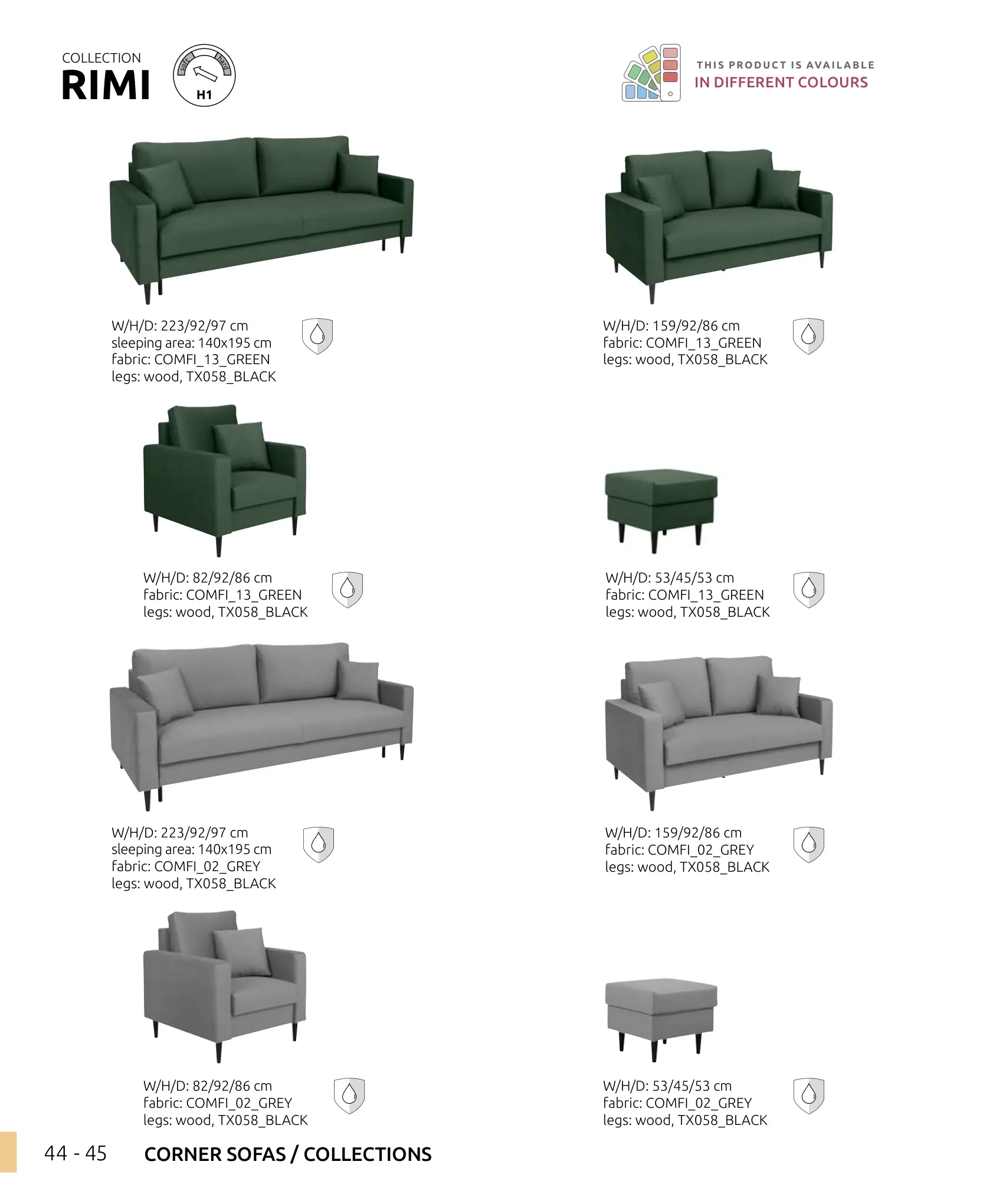 COLLECTION
RIMI

soft hard
H1

THIS PRODUCT IS AVAILABLE
IN DIFFERENT COLOURS

W/H/D: 223/92/97 cm
sleeping area: 140x195 cm
fabric: COMFI_13_GREEN
legs: wood, TX058_BLACK

W/H/D: 159/92/86 cm
fabric: COMFI_13_GREEN
legs: wood, TX058_BLACK

W/H/D: 82/92/86 cm
fabric: COMFI_13_GREEN
legs: wood, TX058_BLACK

W/H/D: 53/45/53 cm
fabric: COMFI_13_GREEN
legs: wood, TX058_BLACK

W/H/D: 223/92/97 cm
sleeping area: 140x195 cm
fabric: COMFI_02_GREY
legs: wood, TX058_BLACK

W/H/D: 159/92/86 cm
fabric: COMFI_02_GREY
legs: wood, TX058_BLACK

W/H/D: 82/92/86 cm
fabric: COMFI_02_GREY
legs: wood, TX058_BLACK

W/H/D: 53/45/53 cm
fabric: COMFI_02_GREY
legs: wood, TX058_BLACK

44 - 45 CORNER SOFAS / COLLECTIONS