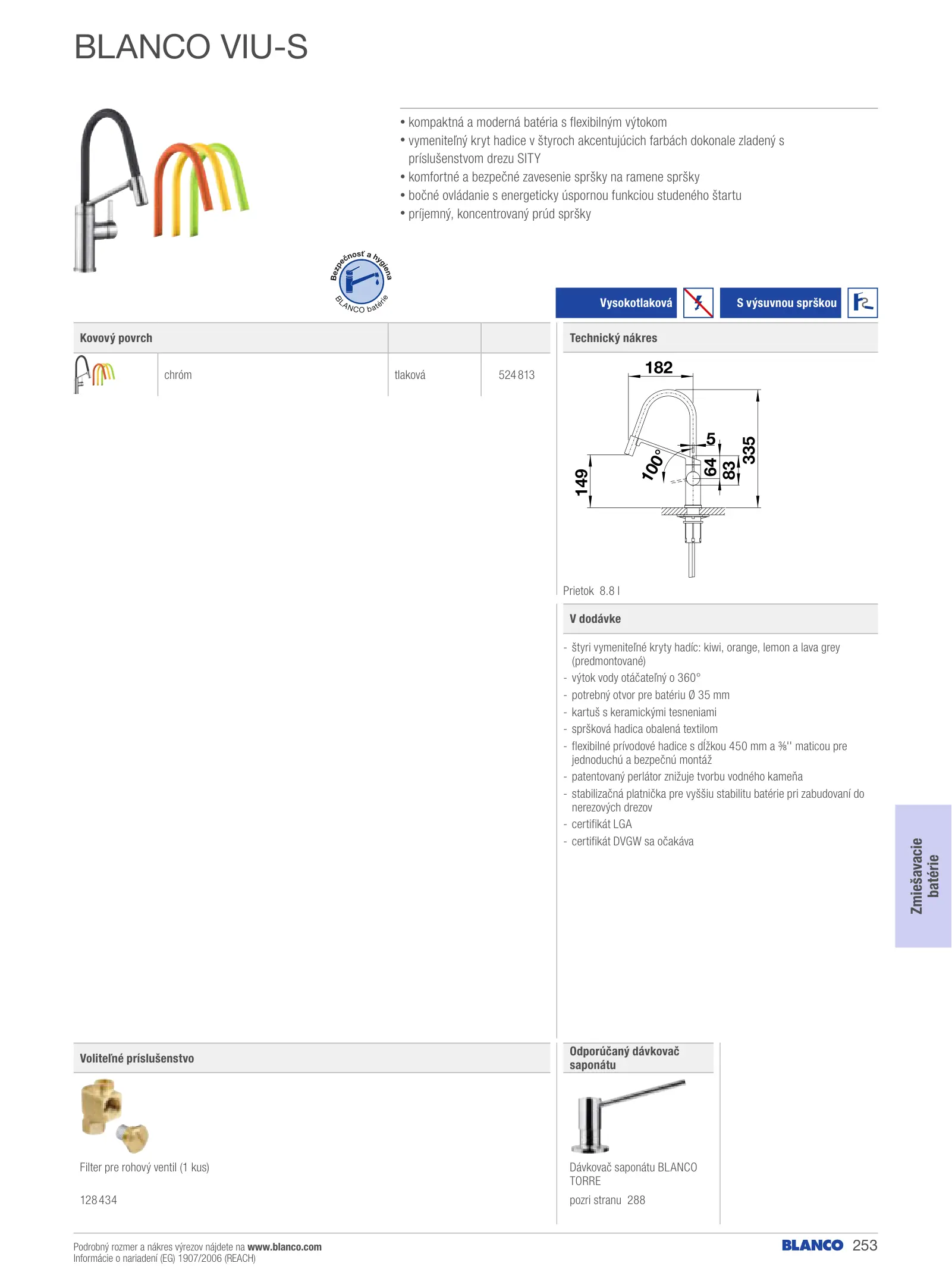 BLANCO VIU-S

• kompaktná a moderná batéria s flexibilným výtokom
• vymeniteľný kryt hadice v štyroch akcentujúcich farbách dokonale zladený s príslušenstvom drezu SITY
• komfortné a bezpečné zavesenie spršky na ramene spršky
• bočné ovládanie s energeticky úspornou funkciou studeného štartu
• príjemný, koncentrovaný prúd spršky

Bezpečnosť a hygiena BLANCO batérie

Vysokotlaková

S výsuvnou sprškou

| Kovový povrch | | | |
|---|---|---|---|
| | chróm | tlaková | 524 813 |

Technický nákres

182
5
335
64
83
100°
149

Prietok 8.8 l

V dodávke

- štyri vymeniteľné kryty hadíc: kiwi, orange, lemon a lava grey (predmontované)
- výtok vody otáčateľný o 360°
- potrebný otvor pre batériu Ø 35 mm
- kartuš s keramickými tesneniami
- spršková hadica obalená textilom
- flexibilné prívodové hadice s dĺžkou 450 mm a ⅜'' maticou pre jednoduchú a bezpečnú montáž
- patentovaný perlátor znižuje tvorbu vodného kameňa
- stabilizačná platnička pre vyššiu stabilitu batérie pri zabudovaní do nerezových drezov
- certifikát LGA
- certifikát DVGW sa očakáva

Zmiešavacie batérie

Voliteľné príslušenstvo

Filter pre rohový ventil (1 kus)

128 434

Odporúčaný dávkovač saponátu

Dávkovač saponátu BLANCO TORRE

pozri stranu 288

Podrobný rozmer a nákres výrezov nájdete na www.blanco.com
Informácie o nariadení (EG) 1907/2006 (REACH)

BLANCO 253