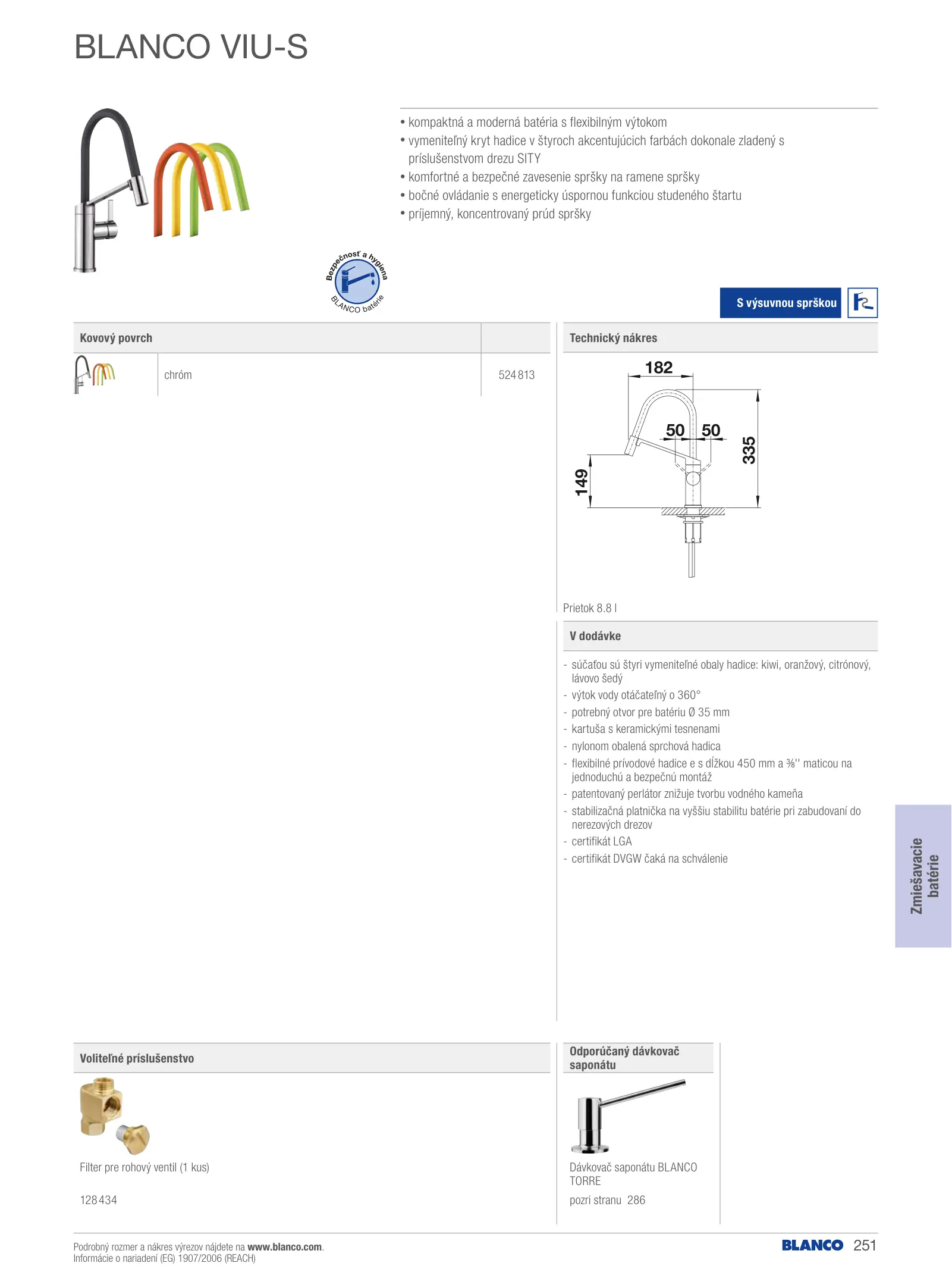 BLANCO VIU-S

• kompaktná a moderná batéria s flexibilným výtokom
• vymeniteľný kryt hadice v štyroch akcentujúcich farbách dokonale zladený s príslušenstvom drezu SITY
• komfortné a bezpečné zavesenie spršky na ramene spršky
• bočné ovládanie s energeticky úspornou funkciou studeného štartu
• príjemný, koncentrovaný prúd spršky

Bezpečnosť a hygiena
BLANCO batérie

S výsuvnou sprškou

| Kovový povrch | | |
|---|---|---|
| | chróm | 524 813 |

Technický nákres

182
50
50
335
149

Prietok 8.8 l

V dodávke

- súčaťou sú štyri vymeniteľné obaly hadice: kiwi, oranžový, citrónový, lávovo šedý
- výtok vody otáčateľný o 360°
- potrebný otvor pre batériu Ø 35 mm
- kartuša s keramickými tesnenami
- nylonom obalená sprchová hadica
- flexibilné prívodové hadice e s dĺžkou 450 mm a ⅜'' maticou na jednoduchú a bezpečnú montáž
- patentovaný perlátor znižuje tvorbu vodného kameňa
- stabilizačná platnička na vyššiu stabilitu batérie pri zabudovaní do nerezových drezov
- certifikát LGA
- certifikát DVGW čaká na schválenie

Zmiešavacie batérie

Voliteľné príslušenstvo

Filter pre rohový ventil (1 kus)

128 434

Odporúčaný dávkovač saponátu

Dávkovač saponátu BLANCO TORRE

pozri stranu 286

Podrobný rozmer a nákres výrezov nájdete na www.blanco.com.
Informácie o nariadení (EG) 1907/2006 (REACH)

BLANCO 251