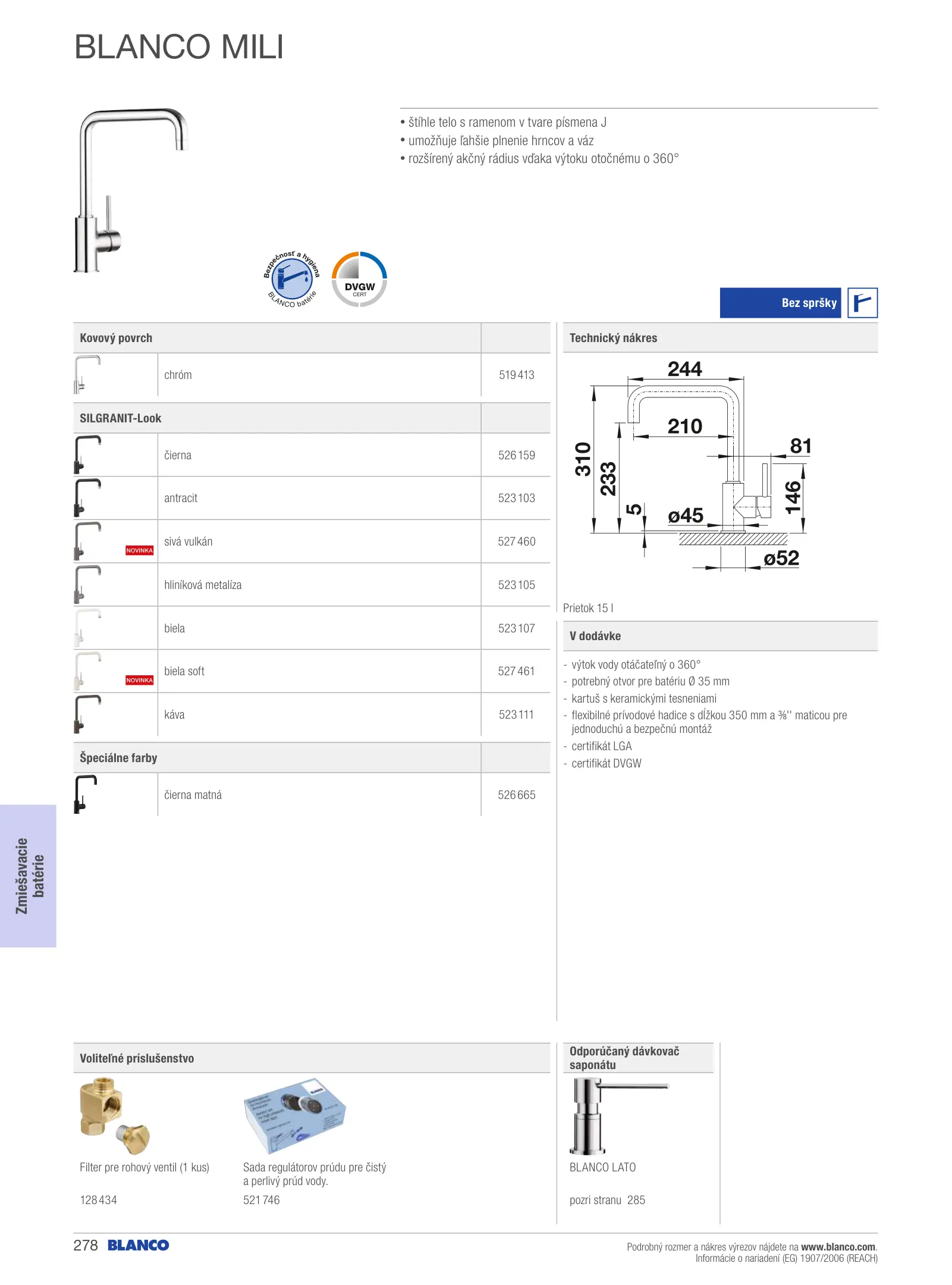 BLANCO MILI

• štíhle telo s ramenom v tvare písmena J
• umožňuje ľahšie plnenie hrncov a váz
• rozšírený akčný rádius vďaka výtoku otočnému o 360°

Bezpečnosť a hygiena BLANCO batérie

DVGW CERT

Bez spršky

| Kovový povrch | | |
|---|---|---|
| | chróm | 519 413 |
| SILGRANIT-Look | | |
| | čierna | 526 159 |
| | antracit | 523 103 |
| NOVINKA | sivá vulkán | 527 460 |
| | hliníková metalíza | 523 105 |
| | biela | 523 107 |
| NOVINKA | biela soft | 527 461 |
| | káva | 523 111 |
| Špeciálne farby | | |
| | čierna matná | 526 665 |

Technický nákres

244
210
81
310
233
146
5
ø45
ø52

Prietok 15 l

V dodávke

- výtok vody otáčateľný o 360°
- potrebný otvor pre batériu Ø 35 mm
- kartuš s keramickými tesneniami
- flexibilné prívodové hadice s dĺžkou 350 mm a ⅜'' maticou pre jednoduchú a bezpečnú montáž
- certifikát LGA
- certifikát DVGW

Zmiešavacie batérie

Voliteľné príslušenstvo

Filter pre rohový ventil (1 kus)
128 434

Sada regulátorov prúdu pre čistý a perlivý prúd vody.
521 746

Odporúčaný dávkovač saponátu

BLANCO LATO
pozri stranu 285

278 BLANCO

Podrobný rozmer a nákres výrezov nájdete na www.blanco.com.
Informácie o nariadení (EG) 1907/2006 (REACH)