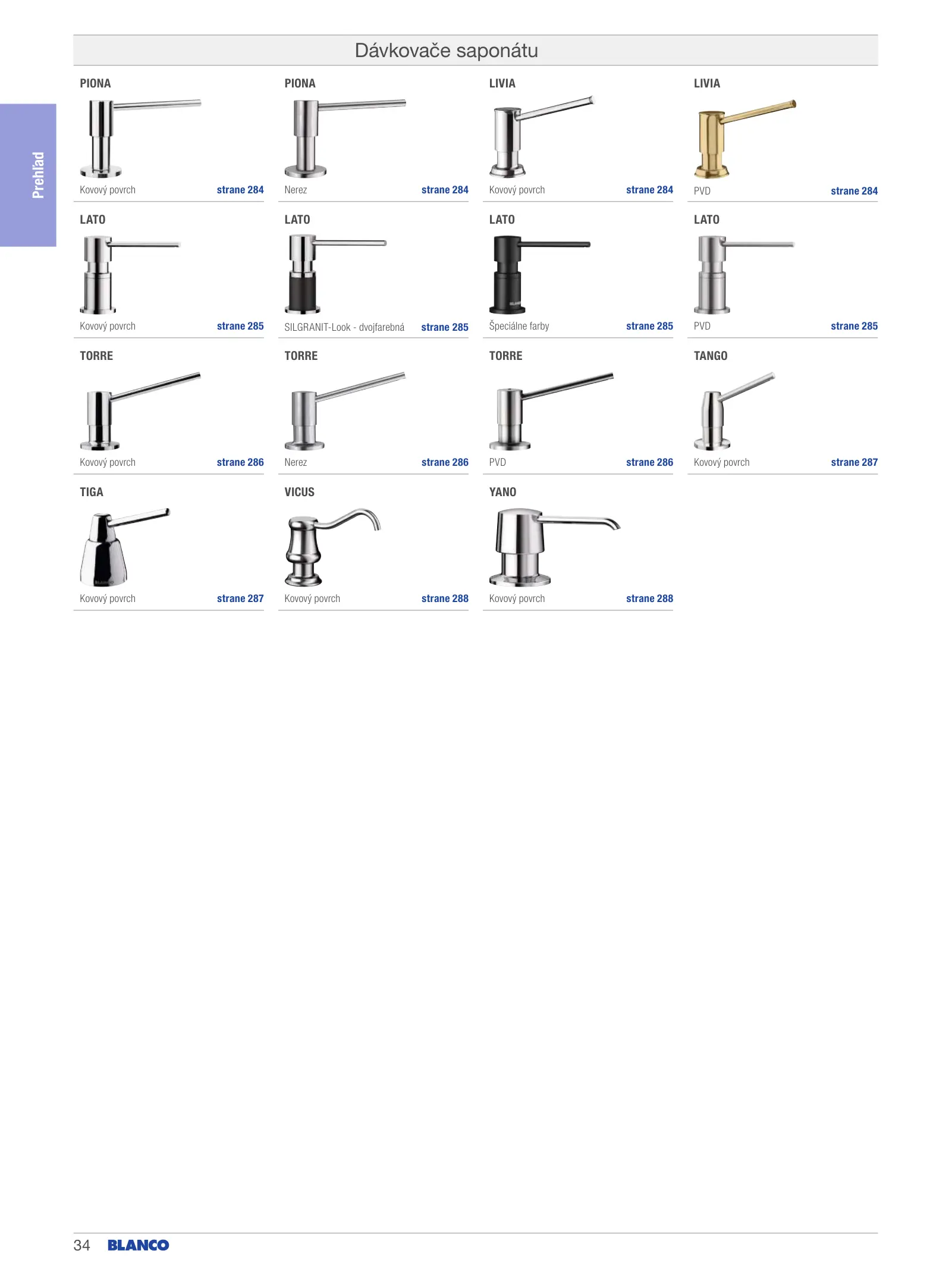 Prehľad

Dávkovače saponátu

PIONA
Kovový povrch strane 284

PIONA
Nerez strane 284

LIVIA
Kovový povrch strane 284

LIVIA
PVD strane 284

LATO
Kovový povrch strane 285

LATO
SILGRANIT-Look - dvojfarebná strane 285

LATO
Špeciálne farby strane 285

LATO
PVD strane 285

TORRE
Kovový povrch strane 286

TORRE
Nerez strane 286

TORRE
PVD strane 286

TANGO
Kovový povrch strane 287

TIGA
Kovový povrch strane 287

VICUS
Kovový povrch strane 288

YANO
Kovový povrch strane 288

34 BLANCO