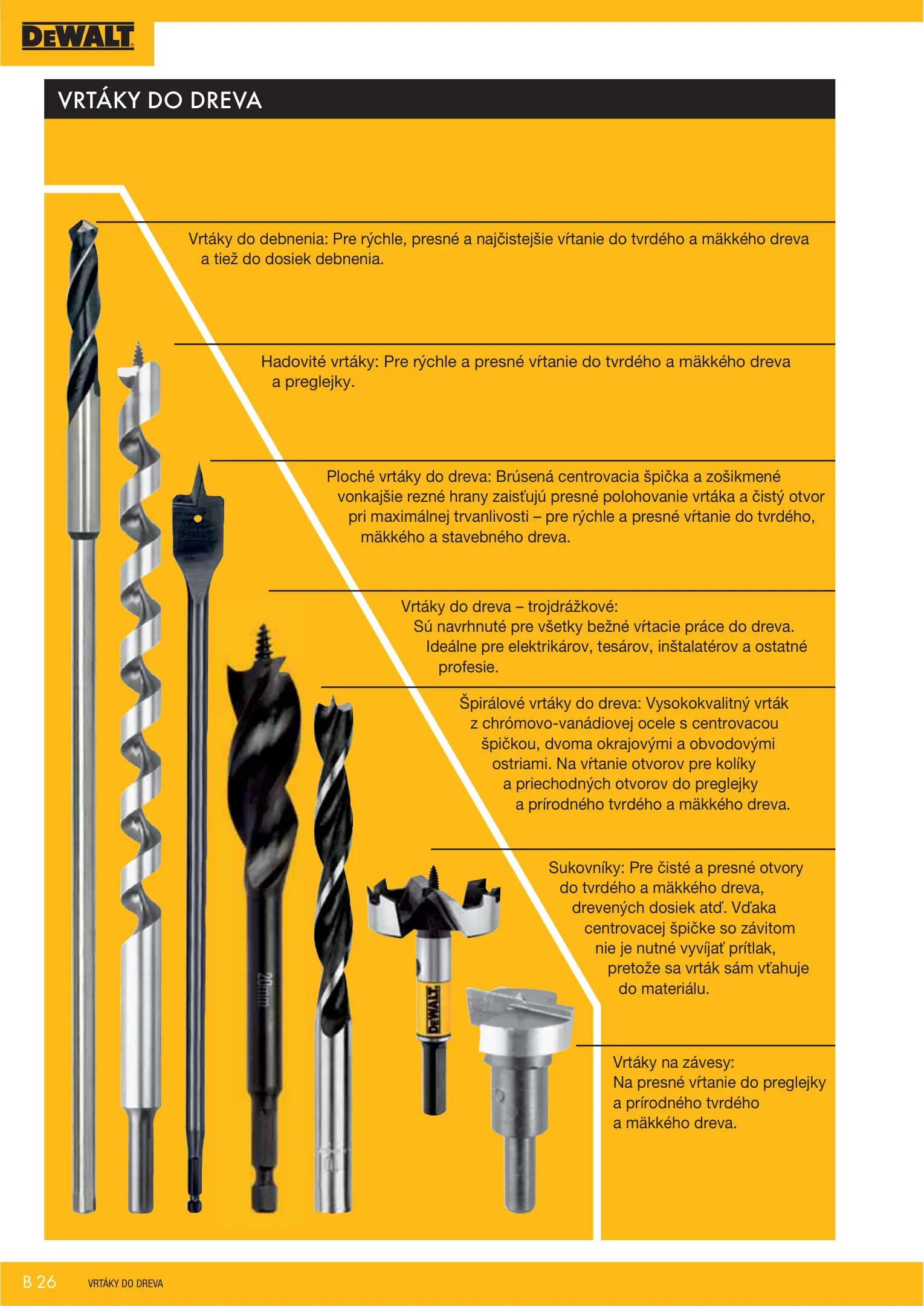 DEWALT

VRTÁKY DO DREVA

Vrtáky do debnenia: Pre rýchle, presné a najčistejšie vŕtanie do tvrdého a mäkkého dreva a tiež do dosiek debnenia.

Hadovité vrtáky: Pre rýchle a presné vŕtanie do tvrdého a mäkkého dreva a preglejky.

Ploché vrtáky do dreva: Brúsená centrovacia špička a zošikmené vonkajšie rezné hrany zaisťujú presné polohovanie vrtáka a čistý otvor pri maximálnej trvanlivosti – pre rýchle a presné vŕtanie do tvrdého, mäkkého a stavebného dreva.

Vrtáky do dreva – trojdrážkové:
Sú navrhnuté pre všetky bežné vŕtacie práce do dreva. Ideálne pre elektrikárov, tesárov, inštalatérov a ostatné profesie.

Špirálové vrtáky do dreva: Vysokokvalitný vrták z chrómovo-vanádiovej ocele s centrovacou špičkou, dvoma okrajovými a obvodovými ostriami. Na vŕtanie otvorov pre kolíky a priechodných otvorov do preglejky a prírodného tvrdého a mäkkého dreva.

Sukovníky: Pre čisté a presné otvory do tvrdého a mäkkého dreva, drevených dosiek atď. Vďaka centrovacej špičke so závitom nie je nutné vyvíjať prítlak, pretože sa vrták sám vťahuje do materiálu.

Vrtáky na závesy:
Na presné vŕtanie do preglejky a prírodného tvrdého a mäkkého dreva.

20mm

DEWALT

B 26 VRTÁKY DO DREVA