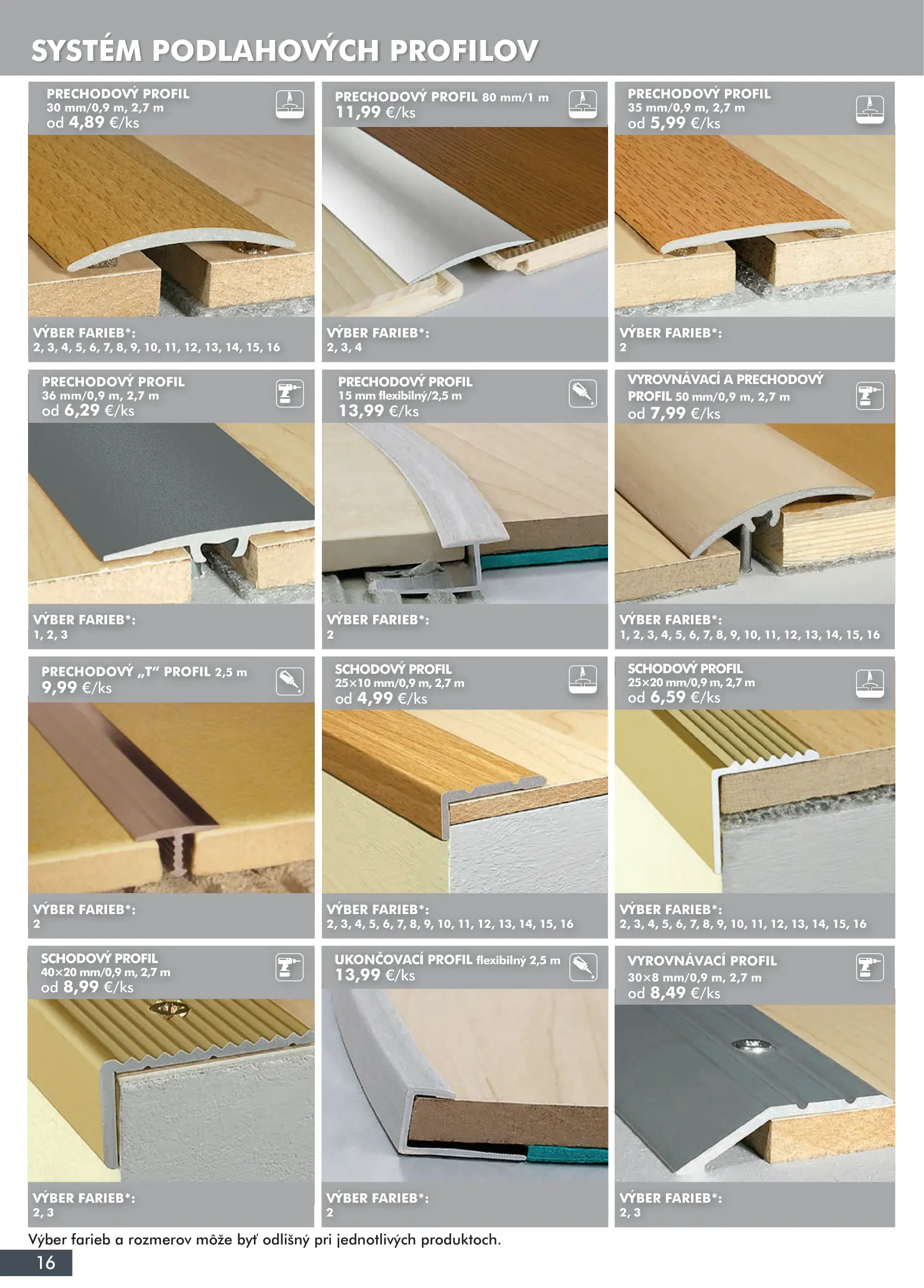 SYSTÉM PODLAHOVÝCH PROFILOV

PRECHODOVÝ PROFIL
30 mm/0,9 m, 2,7 m
od 4,89 €/ks

VÝBER FARIEB*:
2, 3, 4, 5, 6, 7, 8, 9, 10, 11, 12, 13, 14, 15, 16

PRECHODOVÝ PROFIL 80 mm/1 m
11,99 €/ks

VÝBER FARIEB*:
2, 3, 4

PRECHODOVÝ PROFIL
35 mm/0,9 m, 2,7 m
od 5,99 €/ks

VÝBER FARIEB*:
2

PRECHODOVÝ PROFIL
36 mm/0,9 m, 2,7 m
od 6,29 €/ks

VÝBER FARIEB*:
1, 2, 3

PRECHODOVÝ PROFIL
15 mm flexibilný/2,5 m
13,99 €/ks

VÝBER FARIEB*:
2

VYROVNÁVACÍ A PRECHODOVÝ PROFIL 50 mm/0,9 m, 2,7 m
od 7,99 €/ks

VÝBER FARIEB*:
1, 2, 3, 4, 5, 6, 7, 8, 9, 10, 11, 12, 13, 14, 15, 16

PRECHODOVÝ „T" PROFIL 2,5 m
9,99 €/ks

VÝBER FARIEB*:
2

SCHODOVÝ PROFIL
25×10 mm/0,9 m, 2,7 m
od 4,99 €/ks

VÝBER FARIEB*:
2, 3, 4, 5, 6, 7, 8, 9, 10, 11, 12, 13, 14, 15, 16

SCHODOVÝ PROFIL
25×20 mm/0,9 m, 2,7 m
od 6,59 €/ks

VÝBER FARIEB*:
2, 3, 4, 5, 6, 7, 8, 9, 10, 11, 12, 13, 14, 15, 16

SCHODOVÝ PROFIL
40×20 mm/0,9 m, 2,7 m
od 8,99 €/ks

VÝBER FARIEB*:
2, 3

UKONČOVACÍ PROFIL flexibilný 2,5 m
13,99 €/ks

VÝBER FARIEB*:
2

VYROVNÁVACÍ PROFIL
30×8 mm/0,9 m, 2,7 m
od 8,49 €/ks

VÝBER FARIEB*:
2, 3

Výber farieb a rozmerov môže byť odlišný pri jednotlivých produktoch.

16