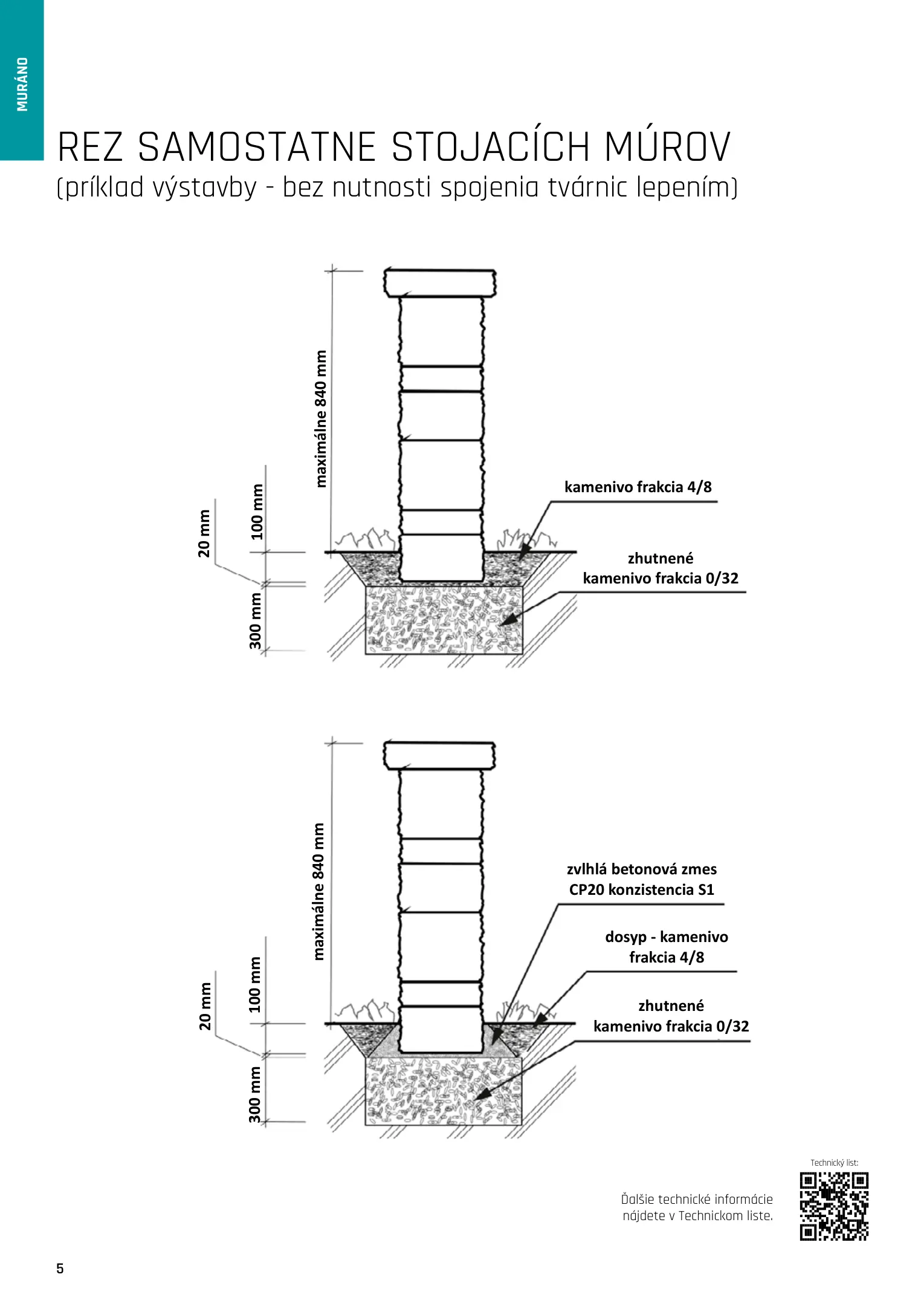 MURÁNO

REZ SAMOSTATNE STOJACÍCH MÚROV
(príklad výstavby - bez nutnosti spojenia tvárnic lepením)

maximálne 840 mm
100 mm
20 mm
300 mm
kamenivo frakcia 4/8
zhutnené kamenivo frakcia 0/32

maximálne 840 mm
100 mm
20 mm
300 mm
zvlhlá betonová zmes CP20 konzistencia S1
dosyp - kamenivo frakcia 4/8
zhutnené kamenivo frakcia 0/32

Technický list:

Ďalšie technické informácie nájdete v Technickom liste.

5