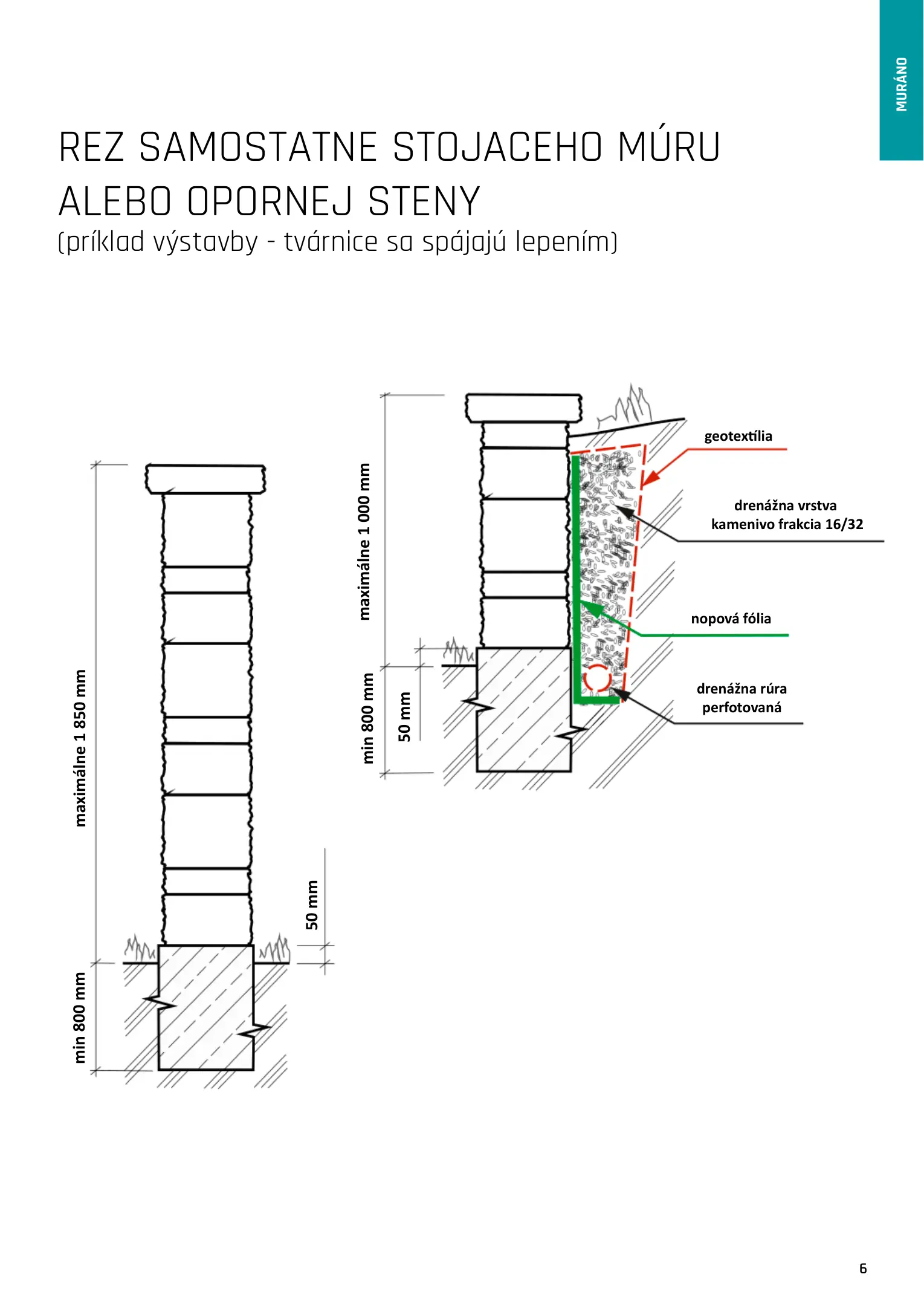 MURÁNO

REZ SAMOSTATNE STOJACEHO MÚRU ALEBO OPORNEJ STENY
(príklad výstavby - tvárnice sa spájajú lepením)

maximálne 1 850 mm

min 800 mm

50 mm

maximálne 1 000 mm

min 800 mm

50 mm

geotextília

drenážna vrstva
kamenivo frakcia 16/32

nopová fólia

drenážna rúra
perfotovaná

6