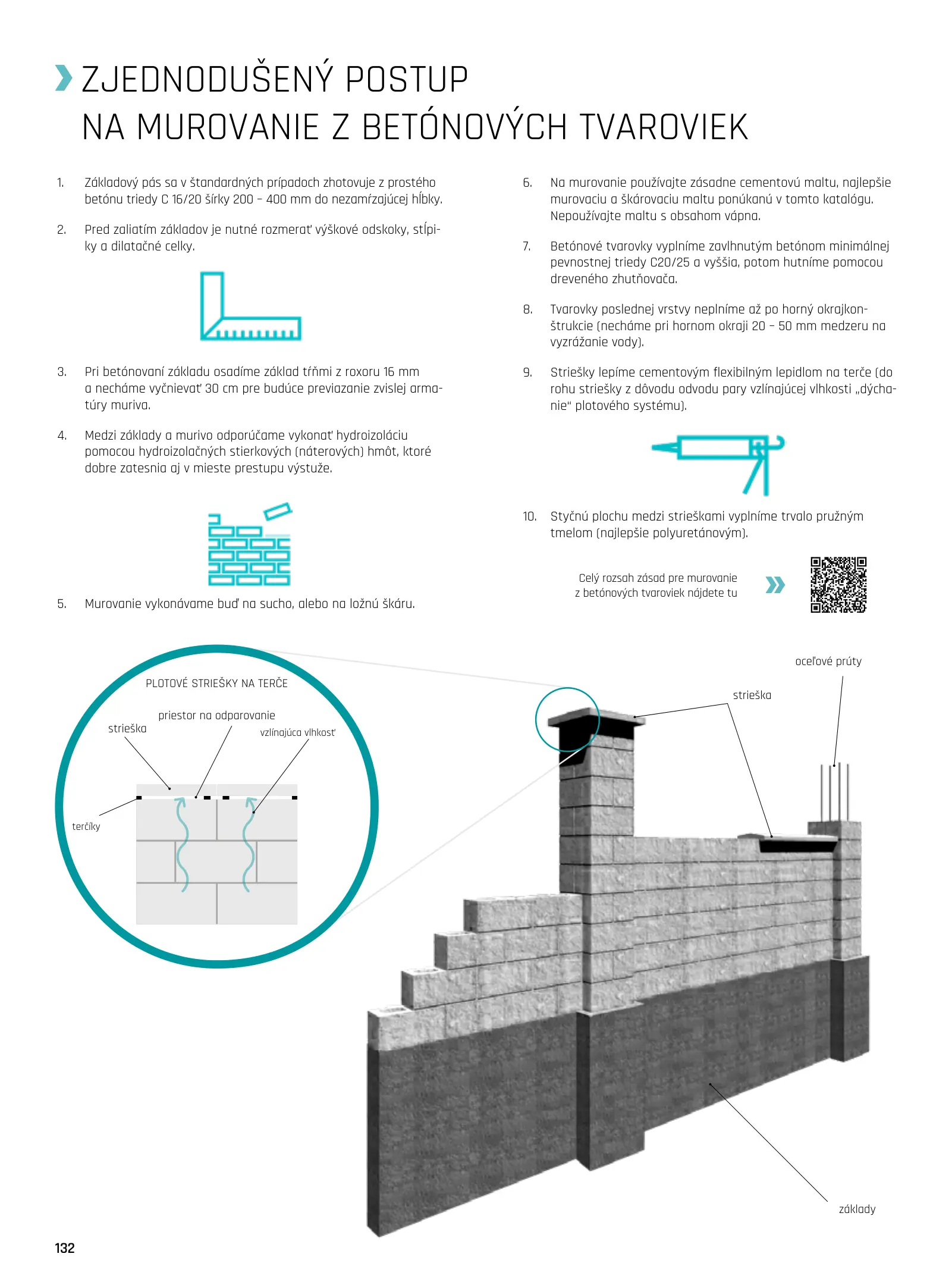 ZJEDNODUŠENÝ POSTUP
NA MUROVANIE Z BETÓNOVÝCH TVAROVIEK

1. Základový pás sa v štandardných prípadoch zhotovuje z prostého betónu triedy C 16/20 šírky 200 – 400 mm do nezamŕzajúcej hĺbky.

2. Pred zaliatím základov je nutné rozmerať výškové odskoky, stĺpiky a dilatačné celky.

3. Pri betónovaní základu osadíme základ tŕňmi z roxoru 16 mm a necháme vyčnievať 30 cm pre budúce previazanie zvislej armatúry muriva.

4. Medzi základy a murivo odporúčame vykonať hydroizoláciu pomocou hydroizolačných stierkových (náterových) hmôt, ktoré dobre zatesnia aj v mieste prestupu výstuže.

5. Murovanie vykonávame buď na sucho, alebo na ložnú škáru.

6. Na murovanie používajte zásadne cementovú maltu, najlepšie murovaciu a škárovaciu maltu ponúkanú v tomto katalógu. Nepoužívajte maltu s obsahom vápna.

7. Betónové tvarovky vyplníme zavlhnutým betónom minimálnej pevnostnej triedy C20/25 a vyššia, potom hutníme pomocou dreveného zhutňovača.

8. Tvarovky poslednej vrstvy neplníme až po horný okrajkonštrukcie (necháme pri hornom okraji 20 – 50 mm medzeru na vyzrážanie vody).

9. Striešky lepíme cementovým flexibilným lepidlom na terče (do rohu striešky z dôvodu odvodu pary vzlínajúcej vlhkosti „dýchanie“ plotového systému).

10. Styčnú plochu medzi strieškami vyplníme trvalo pružným tmelom (najlepšie polyuretánovým).

Celý rozsah zásad pre murovanie z betónových tvaroviek nájdete tu

PLOTOVÉ STRIEŠKY NA TERČE
priestor na odparovanie
strieška
vzlínajúca vlhkosť
terčíky

oceľové prúty
strieška
základy

132