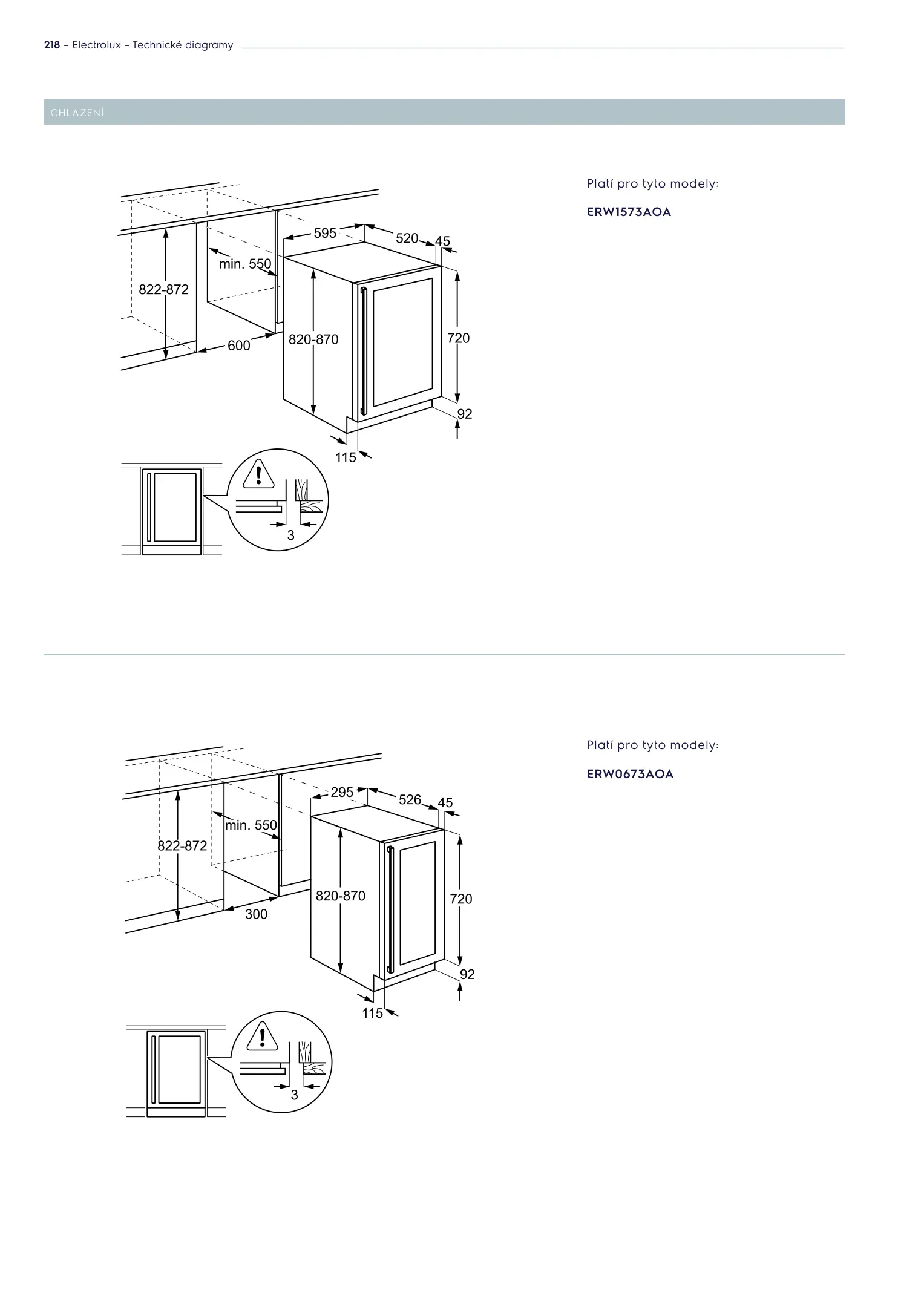 218 – Electrolux – Technické diagramy

CHLAZENÍ

595
520
45
min. 550
822-872
820-870
720
600
92
115
3

Platí pro tyto modely:

ERW1573AOA

295
526
45
min. 550
822-872
820-870
720
300
92
115
3

Platí pro tyto modely:

ERW0673AOA