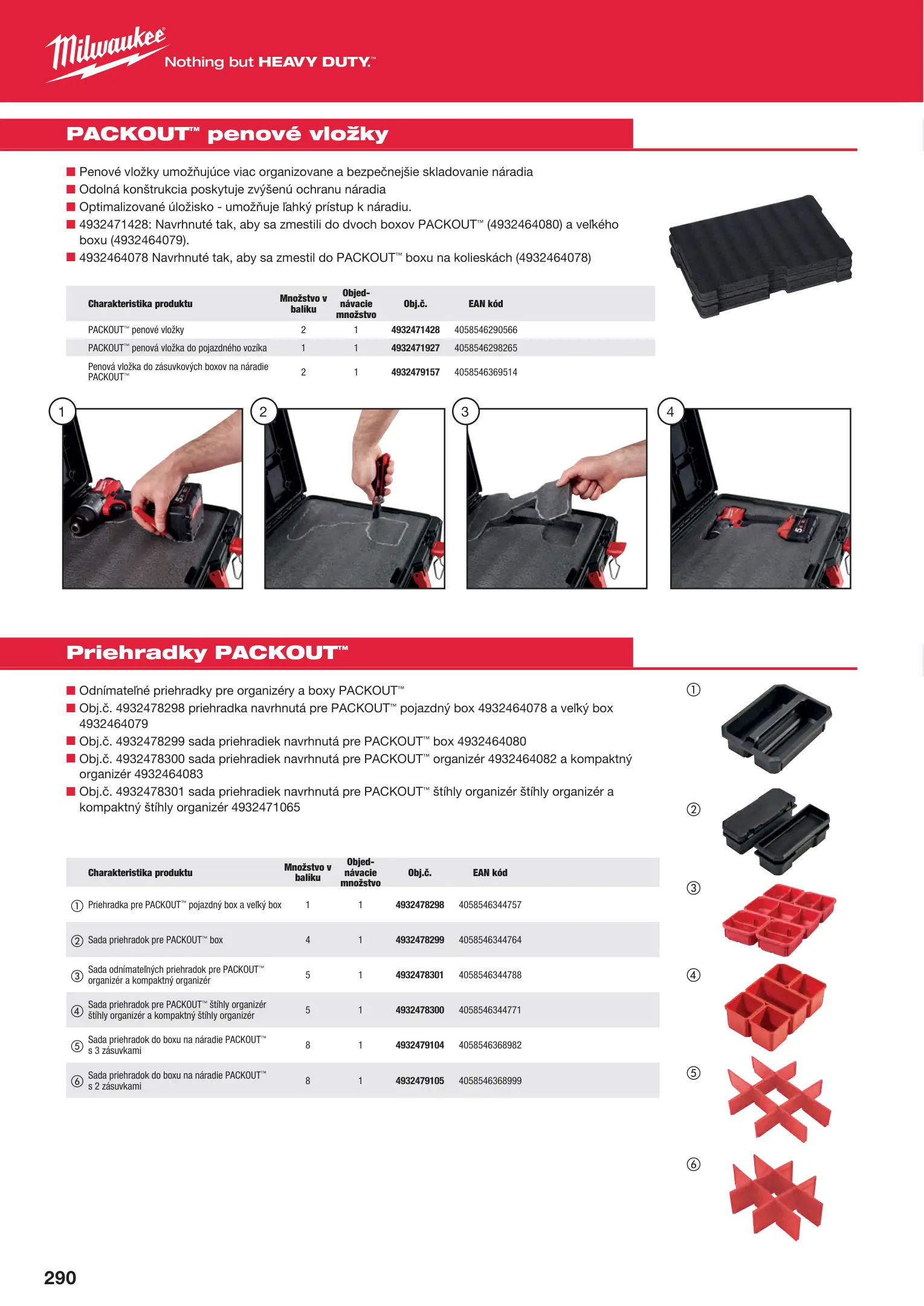 Milwaukee® Nothing but HEAVY DUTY.™

PACKOUT™ penové vložky

■ Penové vložky umožňujúce viac organizovane a bezpečnejšie skladovanie náradia
■ Odolná konštrukcia poskytuje zvýšenú ochranu náradia
■ Optimalizované úložisko - umožňuje ľahký prístup k náradiu.
■ 4932471428: Navrhnuté tak, aby sa zmestili do dvoch boxov PACKOUT™ (4932464080) a veľkého boxu (4932464079).
■ 4932464078 Navrhnuté tak, aby sa zmestil do PACKOUT™ boxu na kolieskách (4932464078)

| Charakteristika produktu | Množstvo v balíku | Objednávacie množstvo | Obj.č. | EAN kód |
|---|---|---|---|---|
| PACKOUT™ penové vložky | 2 | 1 | 4932471428 | 4058546290566 |
| PACKOUT™ penová vložka do pojazdného vozíka | 1 | 1 | 4932471927 | 4058546298265 |
| Penová vložka do zásuvkových boxov na náradie PACKOUT™ | 2 | 1 | 4932479157 | 4058546369514 |

1 2 3 4

Priehradky PACKOUT™

■ Odnímateľné priehradky pre organizéry a boxy PACKOUT™
■ Obj.č. 4932478298 priehradka navrhnutá pre PACKOUT™ pojazdný box 4932464078 a veľký box 4932464079
■ Obj.č. 4932478299 sada priehradiek navrhnutá pre PACKOUT™ box 4932464080
■ Obj.č. 4932478300 sada priehradiek navrhnutá pre PACKOUT™ organizér 4932464082 a kompaktný organizér 4932464083
■ Obj.č. 4932478301 sada priehradiek navrhnutá pre PACKOUT™ štíhly organizér štíhly organizér a kompaktný štíhly organizér 4932471065

| Charakteristika produktu | Množstvo v balíku | Objednávacie množstvo | Obj.č. | EAN kód |
|---|---|---|---|---|
| ① Priehradka pre PACKOUT™ pojazdný box a veľký box | 1 | 1 | 4932478298 | 4058546344757 |
| ② Sada priehradok pre PACKOUT™ box | 4 | 1 | 4932478299 | 4058546344764 |
| ③ Sada odnímateľných priehradok pre PACKOUT™ organizér a kompaktný organizér | 5 | 1 | 4932478301 | 4058546344788 |
| ④ Sada priehradok pre PACKOUT™ štíhly organizér štíhly organizér a kompaktný štíhly organizér | 5 | 1 | 4932478300 | 4058546344771 |
| ⑤ Sada priehradok do boxu na náradie PACKOUT™ s 3 zásuvkami | 8 | 1 | 4932479104 | 4058546368982 |
| ⑥ Sada priehradok do boxu na náradie PACKOUT™ s 2 zásuvkami | 8 | 1 | 4932479105 | 4058546368999 |

① ② ③ ④ ⑤ ⑥

290