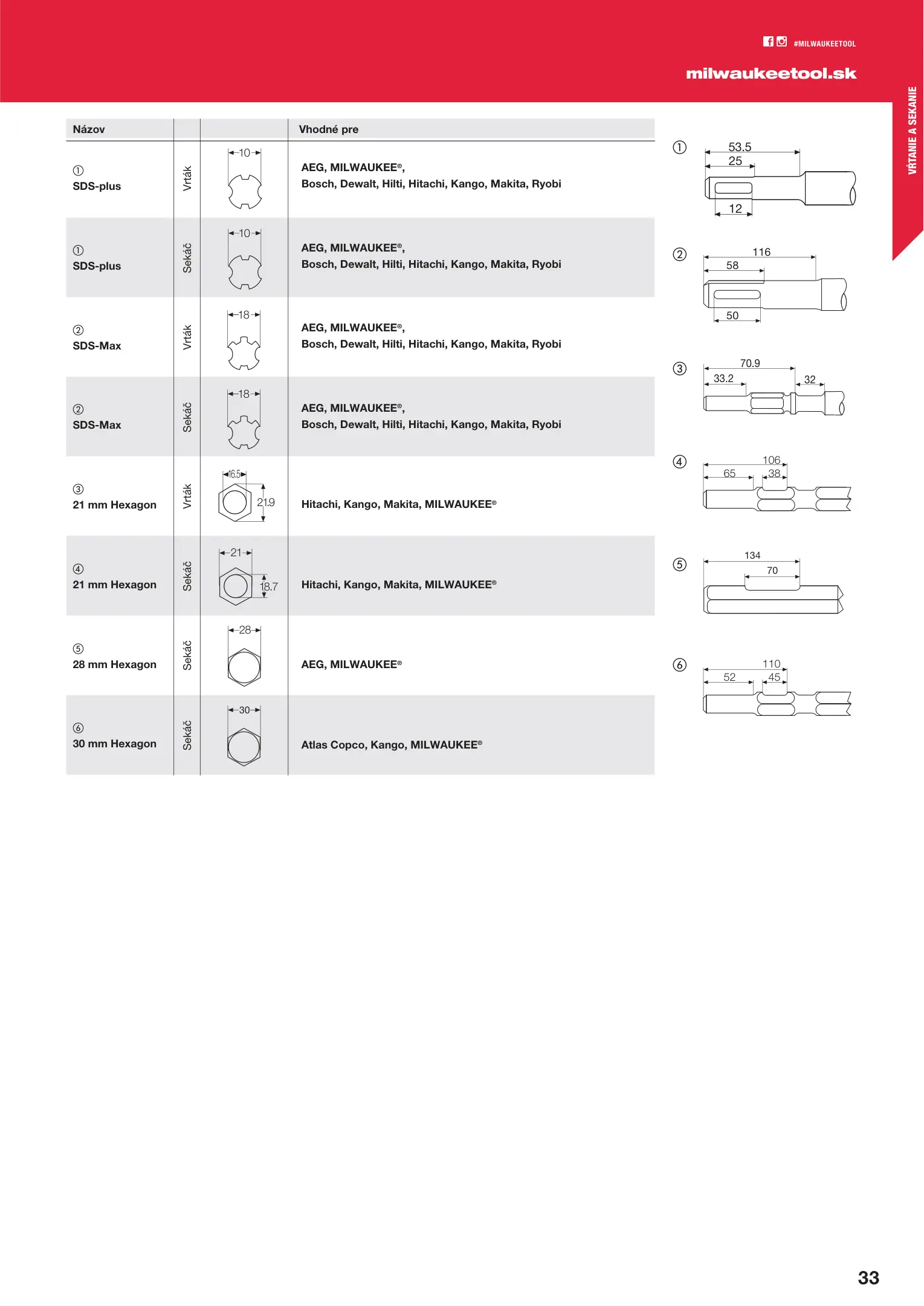 #MILWAUKEETOOL

milwaukeetool.sk

VŔTANIE A SEKANIE

| Názov | | | Vhodné pre |
|---|---|---|---|
| ① SDS-plus | Vrták | 10 | AEG, MILWAUKEE®, Bosch, Dewalt, Hilti, Hitachi, Kango, Makita, Ryobi |
| ① SDS-plus | Sekáč | 10 | AEG, MILWAUKEE®, Bosch, Dewalt, Hilti, Hitachi, Kango, Makita, Ryobi |
| ② SDS-Max | Vrták | 18 | AEG, MILWAUKEE®, Bosch, Dewalt, Hilti, Hitachi, Kango, Makita, Ryobi |
| ② SDS-Max | Sekáč | 18 | AEG, MILWAUKEE®, Bosch, Dewalt, Hilti, Hitachi, Kango, Makita, Ryobi |
| ③ 21 mm Hexagon | Vrták | 16.5 21.9 | Hitachi, Kango, Makita, MILWAUKEE® |
| ④ 21 mm Hexagon | Sekáč | 21 18.7 | Hitachi, Kango, Makita, MILWAUKEE® |
| ⑤ 28 mm Hexagon | Sekáč | 28 | AEG, MILWAUKEE® |
| ⑥ 30 mm Hexagon | Sekáč | 30 | Atlas Copco, Kango, MILWAUKEE® |

① 53.5 25 12

② 116 58 50

③ 70.9 33.2 32

④ 106 65 38

⑤ 134 70

⑥ 110 52 45

33