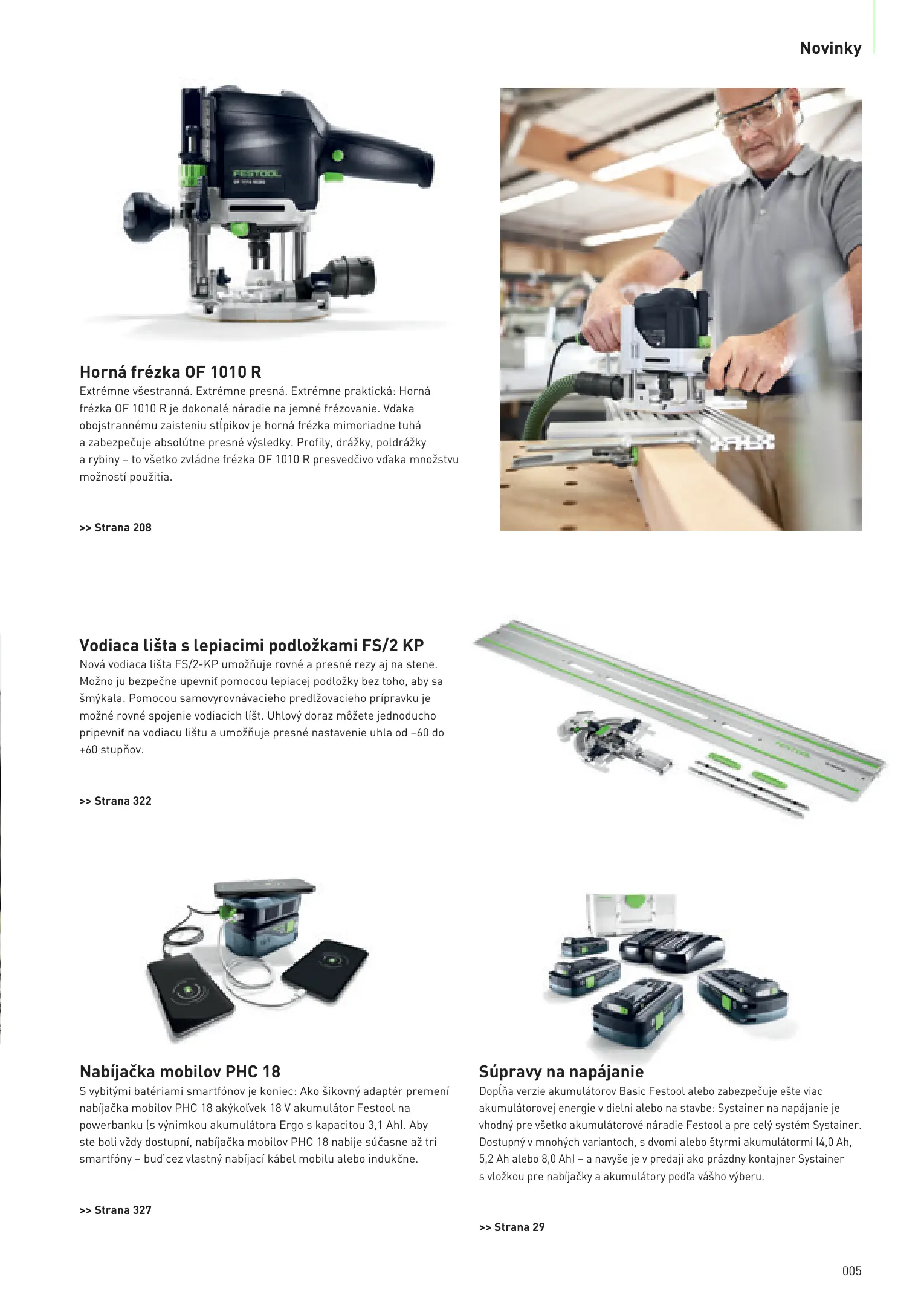 Novinky

FESTOOL

Horná frézka OF 1010 R
Extrémne všestranná. Extrémne presná. Extrémne praktická: Horná frézka OF 1010 R je dokonalé náradie na jemné frézovanie. Vďaka obojstrannému zaisteniu stĺpikov je horná frézka mimoriadne tuhá a zabezpečuje absolútne presné výsledky. Profily, drážky, poldrážky a rybiny – to všetko zvládne frézka OF 1010 R presvedčivo vďaka množstvu možností použitia.

>> Strana 208

Vodiaca lišta s lepiacimi podložkami FS/2 KP
Nová vodiaca lišta FS/2-KP umožňuje rovné a presné rezy aj na stene. Možno ju bezpečne upevniť pomocou lepiacej podložky bez toho, aby sa šmýkala. Pomocou samovyrovnávacieho predlžovacieho prípravku je možné rovné spojenie vodiacich líšt. Uhlový doraz môžete jednoducho pripevniť na vodiacu lištu a umožňuje presné nastavenie uhla od –60 do +60 stupňov.

>> Strana 322

FESTOOL

Nabíjačka mobilov PHC 18
S vybitými batériami smartfónov je koniec: Ako šikovný adaptér premení nabíjačka mobilov PHC 18 akýkoľvek 18 V akumulátor Festool na powerbanku (s výnimkou akumulátora Ergo s kapacitou 3,1 Ah). Aby ste boli vždy dostupní, nabíjačka mobilov PHC 18 nabije súčasne až tri smartfóny – buď cez vlastný nabíjací kábel mobilu alebo indukčne.

>> Strana 327

Súpravy na napájanie
Dopĺňa verzie akumulátorov Basic Festool alebo zabezpečuje ešte viac akumulátorovej energie v dielni alebo na stavbe: Systainer na napájanie je vhodný pre všetko akumulátorové náradie Festool a pre celý systém Systainer. Dostupný v mnohých variantoch, s dvomi alebo štyrmi akumulátormi (4,0 Ah, 5,2 Ah alebo 8,0 Ah) – a navyše je v predaji ako prázdny kontajner Systainer s vložkou pre nabíjačky a akumulátory podľa vášho výberu.

>> Strana 29

005