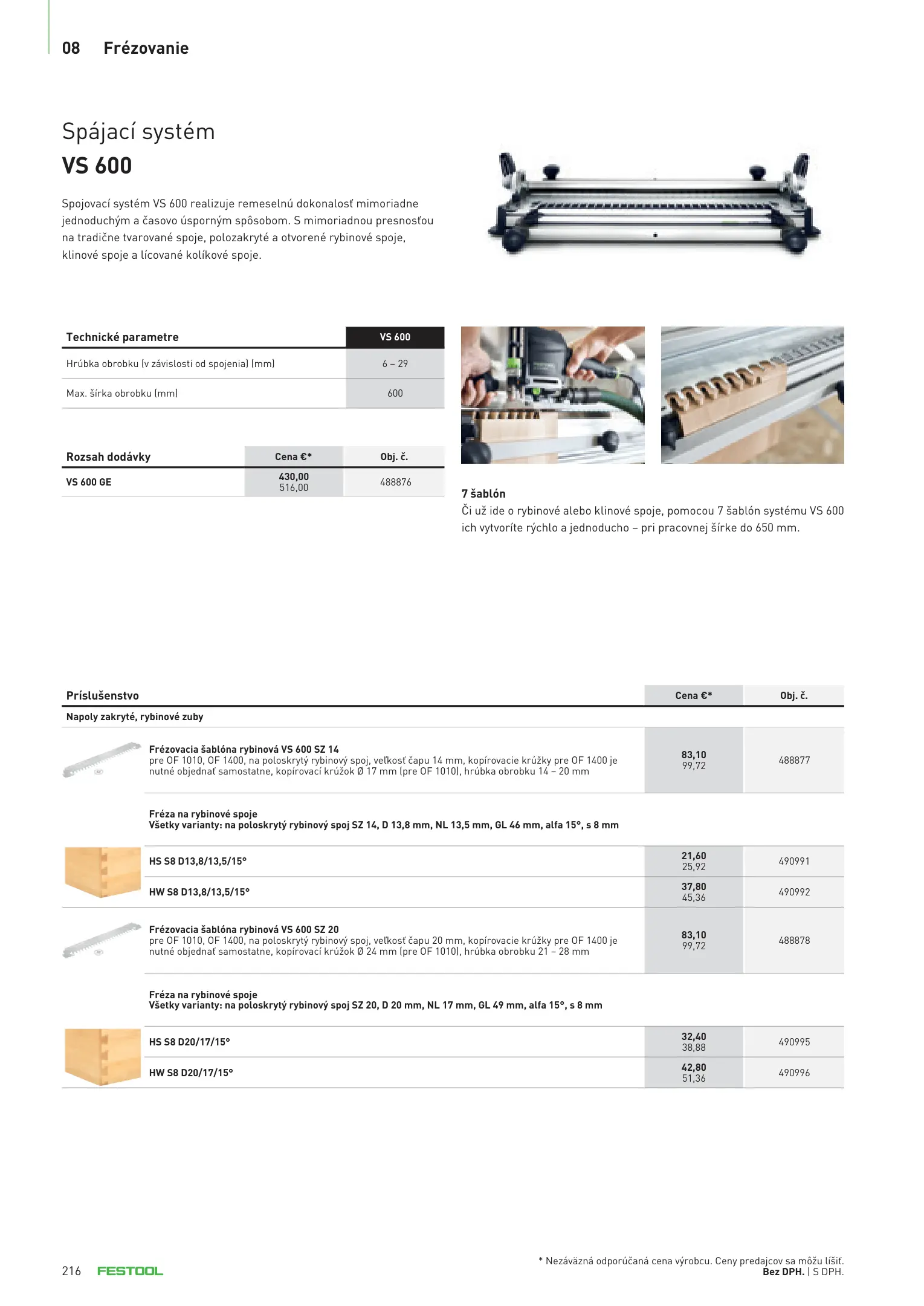 08 Frézovanie

Spájací systém
VS 600

Spojovací systém VS 600 realizuje remeselnú dokonalosť mimoriadne jednoduchým a časovo úsporným spôsobom. S mimoriadnou presnosťou na tradične tvarované spoje, polozakryté a otvorené rybinové spoje, klinové spoje a lícované kolíkové spoje.

| Technické parametre | VS 600 |
|---|---|
| Hrúbka obrobku (v závislosti od spojenia) (mm) | 6 – 29 |
| Max. šírka obrobku (mm) | 600 |

| Rozsah dodávky | Cena €* | Obj. č. |
|---|---|---|
| VS 600 GE | 430,00 516,00 | 488876 |

7 šablón
Či už ide o rybinové alebo klinové spoje, pomocou 7 šablón systému VS 600 ich vytvoríte rýchlo a jednoducho – pri pracovnej šírke do 650 mm.

| Príslušenstvo | Cena €* | Obj. č. |
|---|---|---|
| Napoly zakryté, rybinové zuby | | |
| Frézovacia šablóna rybinová VS 600 SZ 14 pre OF 1010, OF 1400, na poloskrytý rybinový spoj, veľkosť čapu 14 mm, kopírovacie krúžky pre OF 1400 je nutné objednať samostatne, kopírovací krúžok Ø 17 mm (pre OF 1010), hrúbka obrobku 14 – 20 mm | 83,10 99,72 | 488877 |
| Fréza na rybinové spoje Všetky varianty: na poloskrytý rybinový spoj SZ 14, D 13,8 mm, NL 13,5 mm, GL 46 mm, alfa 15°, s 8 mm | | |
| HS S8 D13,8/13,5/15° | 21,60 25,92 | 490991 |
| HW S8 D13,8/13,5/15° | 37,80 45,36 | 490992 |
| Frézovacia šablóna rybinová VS 600 SZ 20 pre OF 1010, OF 1400, na poloskrytý rybinový spoj, veľkosť čapu 20 mm, kopírovacie krúžky pre OF 1400 je nutné objednať samostatne, kopírovací krúžok Ø 24 mm (pre OF 1010), hrúbka obrobku 21 – 28 mm | 83,10 99,72 | 488878 |
| Fréza na rybinové spoje Všetky varianty: na poloskrytý rybinový spoj SZ 20, D 20 mm, NL 17 mm, GL 49 mm, alfa 15°, s 8 mm | | |
| HS S8 D20/17/15° | 32,40 38,88 | 490995 |
| HW S8 D20/17/15° | 42,80 51,36 | 490996 |

216 FESTOOL

* Nezáväzná odporúčaná cena výrobcu. Ceny predajcov sa môžu líšiť.
Bez DPH. | S DPH.