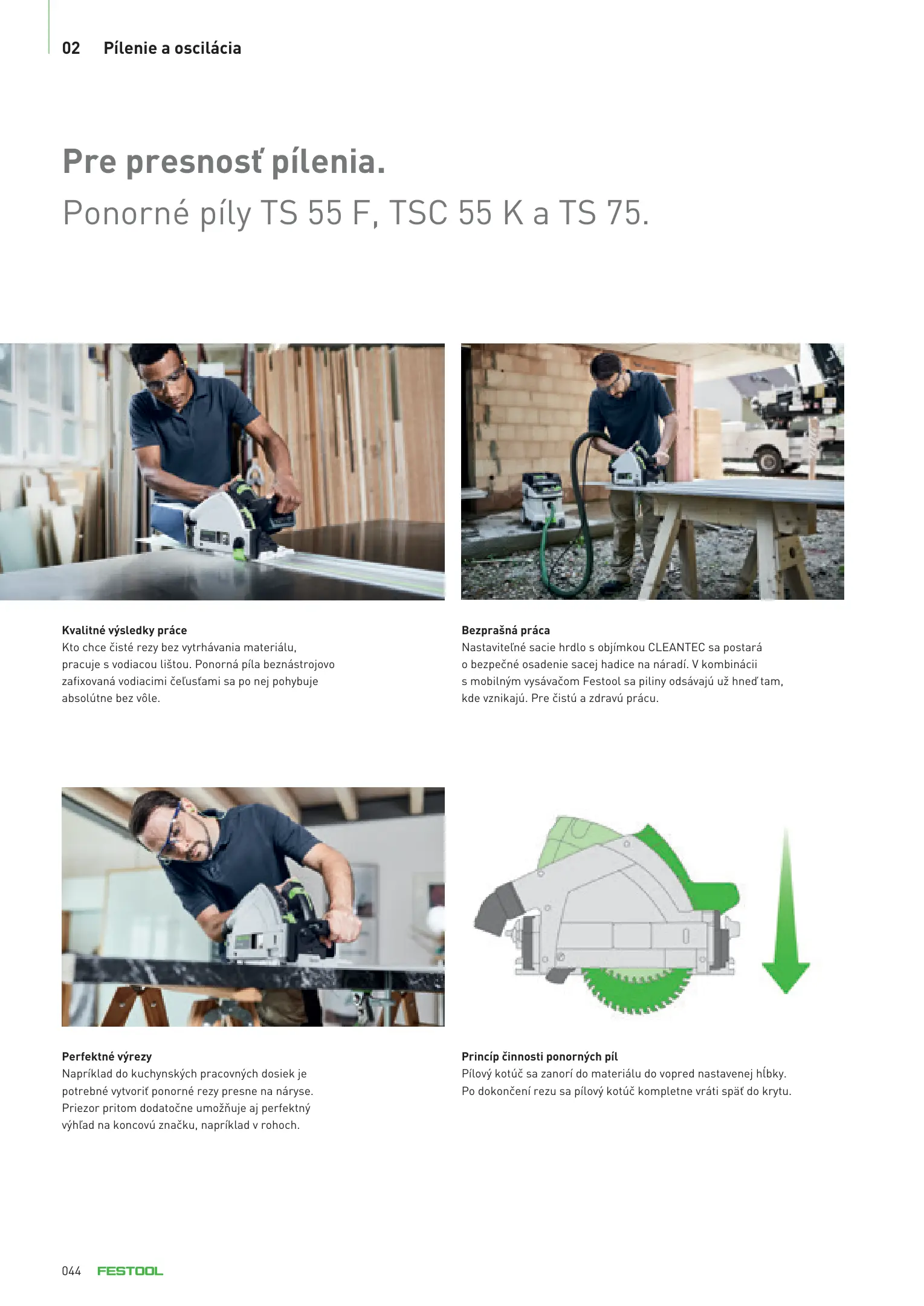 02 Pílenie a oscilácia

Pre presnosť pílenia.
Ponorné píly TS 55 F, TSC 55 K a TS 75.

Kvalitné výsledky práce
Kto chce čisté rezy bez vytrhávania materiálu, pracuje s vodiacou lištou. Ponorná píla beznástrojovo zafixovaná vodiacimi čeľusťami sa po nej pohybuje absolútne bez vôle.

Bezprašná práca
Nastaviteľné sacie hrdlo s objímkou CLEANTEC sa postará o bezpečné osadenie sacej hadice na náradí. V kombinácii s mobilným vysávačom Festool sa piliny odsávajú už hneď tam, kde vznikajú. Pre čistú a zdravú prácu.

Perfektné výrezy
Napríklad do kuchynských pracovných dosiek je potrebné vytvoriť ponorné rezy presne na náryse. Priezor pritom dodatočne umožňuje aj perfektný výhľad na koncovú značku, napríklad v rohoch.

Princíp činnosti ponorných píl
Pílový kotúč sa zanorí do materiálu do vopred nastavenej hĺbky. Po dokončení rezu sa pílový kotúč kompletne vráti späť do krytu.

044 FESTOOL