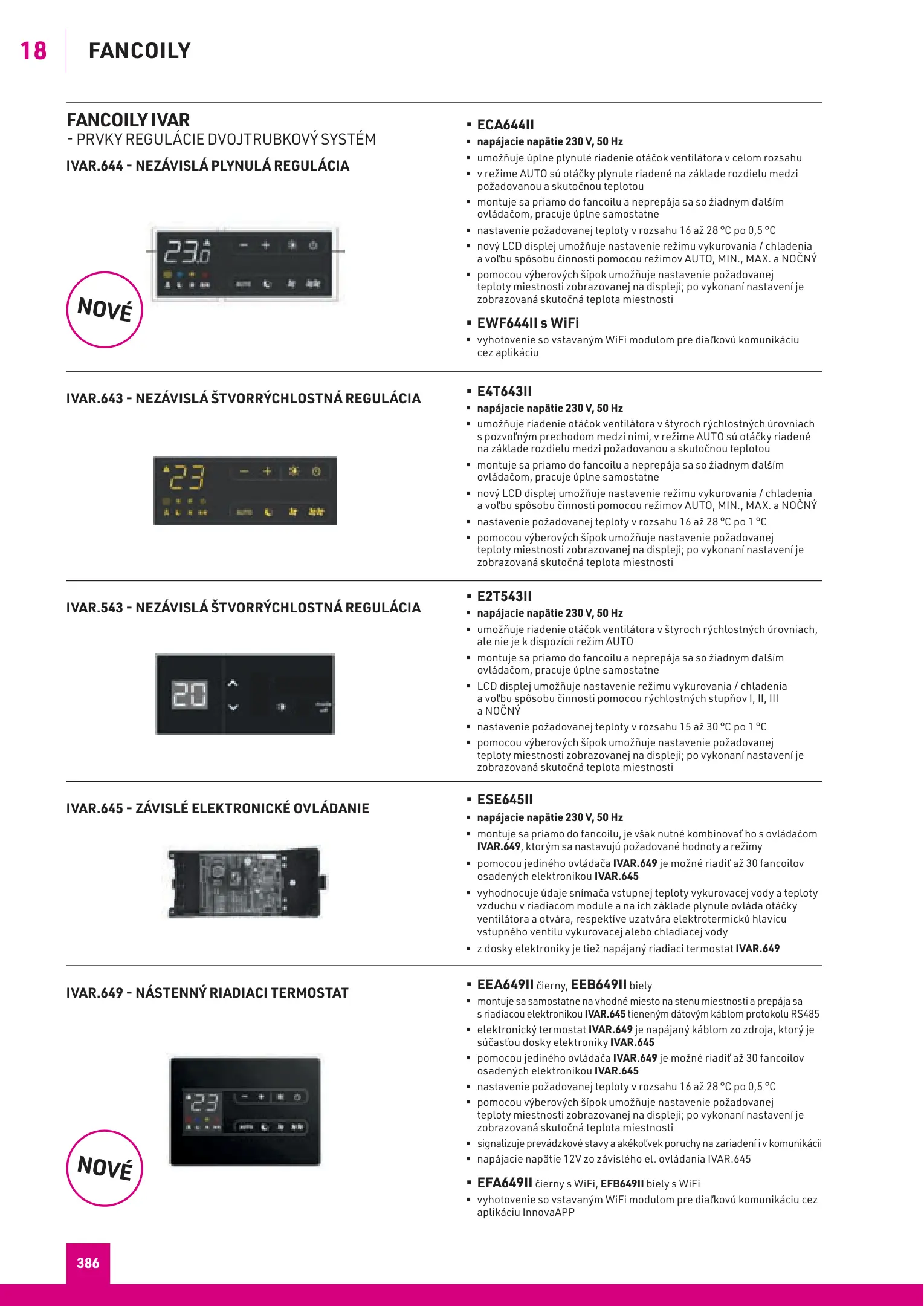 18 FANCOILY

FANCOILY IVAR
- PRVKY REGULÁCIE DVOJTRUBKOVÝ SYSTÉM
IVAR.644 - NEZÁVISLÁ PLYNULÁ REGULÁCIA

23.0

AUTO

NOVÉ

▪ ECA644II
▪ napájacie napätie 230 V, 50 Hz
▪ umožňuje úplne plynulé riadenie otáčok ventilátora v celom rozsahu
▪ v režime AUTO sú otáčky plynule riadené na základe rozdielu medzi požadovanou a skutočnou teplotou
▪ montuje sa priamo do fancoilu a neprepája sa so žiadnym ďalším ovládačom, pracuje úplne samostatne
▪ nastavenie požadovanej teploty v rozsahu 16 až 28 °C po 0,5 °C
▪ nový LCD displej umožňuje nastavenie režimu vykurovania / chladenia a voľbu spôsobu činnosti pomocou režimov AUTO, MIN., MAX. a NOČNÝ
▪ pomocou výberových šípok umožňuje nastavenie požadovanej teploty miestnosti zobrazovanej na displeji; po vykonaní nastavení je zobrazovaná skutočná teplota miestnosti

▪ EWF644II s WiFi
▪ vyhotovenie so vstavaným WiFi modulom pre diaľkovú komunikáciu cez aplikáciu

IVAR.643 - NEZÁVISLÁ ŠTVORRÝCHLOSTNÁ REGULÁCIA

23

AUTO

▪ E4T643II
▪ napájacie napätie 230 V, 50 Hz
▪ umožňuje riadenie otáčok ventilátora v štyroch rýchlostných úrovniach s pozvoľným prechodom medzi nimi, v režime AUTO sú otáčky riadené na základe rozdielu medzi požadovanou a skutočnou teplotou
▪ montuje sa priamo do fancoilu a neprepája sa so žiadnym ďalším ovládačom, pracuje úplne samostatne
▪ nový LCD displej umožňuje nastavenie režimu vykurovania / chladenia a voľbu spôsobu činnosti pomocou režimov AUTO, MIN., MAX. a NOČNÝ
▪ nastavenie požadovanej teploty v rozsahu 16 až 28 °C po 1 °C
▪ pomocou výberových šípok umožňuje nastavenie požadovanej teploty miestnosti zobrazovanej na displeji; po vykonaní nastavení je zobrazovaná skutočná teplota miestnosti

IVAR.543 - NEZÁVISLÁ ŠTVORRÝCHLOSTNÁ REGULÁCIA

20

▪ E2T543II
▪ napájacie napätie 230 V, 50 Hz
▪ umožňuje riadenie otáčok ventilátora v štyroch rýchlostných úrovniach, ale nie je k dispozícii režim AUTO
▪ montuje sa priamo do fancoilu a neprepája sa so žiadnym ďalším ovládačom, pracuje úplne samostatne
▪ LCD displej umožňuje nastavenie režimu vykurovania / chladenia a voľbu spôsobu činnosti pomocou rýchlostných stupňov I, II, III a NOČNÝ
▪ nastavenie požadovanej teploty v rozsahu 15 až 30 °C po 1 °C
▪ pomocou výberových šípok umožňuje nastavenie požadovanej teploty miestnosti zobrazovanej na displeji; po vykonaní nastavení je zobrazovaná skutočná teplota miestnosti

IVAR.645 - ZÁVISLÉ ELEKTRONICKÉ OVLÁDANIE

▪ ESE645II
▪ napájacie napätie 230 V, 50 Hz
▪ montuje sa priamo do fancoilu, je však nutné kombinovať ho s ovládačom IVAR.649, ktorým sa nastavujú požadované hodnoty a režimy
▪ pomocou jediného ovládača IVAR.649 je možné riadiť až 30 fancoilov osadených elektronikou IVAR.645
▪ vyhodnocuje údaje snímača vstupnej teploty vykurovacej vody a teploty vzduchu v riadiacom module a na ich základe plynule ovláda otáčky ventilátora a otvára, respektíve uzatvára elektrotermickú hlavicu vstupného ventilu vykurovacej alebo chladiacej vody
▪ z dosky elektroniky je tiež napájaný riadiaci termostat IVAR.649

IVAR.649 - NÁSTENNÝ RIADIACI TERMOSTAT

23

AUTO

NOVÉ

▪ EEA649II čierny, EEB649II biely
▪ montuje sa samostatne na vhodné miesto na stenu miestnosti a prepája sa s riadiacou elektronikou IVAR.645 tieneným dátovým káblom protokolu RS485
▪ elektronický termostat IVAR.649 je napájaný káblom zo zdroja, ktorý je súčasťou dosky elektroniky IVAR.645
▪ pomocou jediného ovládača IVAR.649 je možné riadiť až 30 fancoilov osadených elektronikou IVAR.645
▪ nastavenie požadovanej teploty v rozsahu 16 až 28 °C po 0,5 °C
▪ pomocou výberových šípok umožňuje nastavenie požadovanej teploty miestnosti zobrazovanej na displeji; po vykonaní nastavení je zobrazovaná skutočná teplota miestnosti
▪ signalizuje prevádzkové stavy a akékoľvek poruchy na zariadení i v komunikácii
▪ napájacie napätie 12V zo závislého el. ovládania IVAR.645

▪ EFA649II čierny s WiFi, EFB649II biely s WiFi
▪ vyhotovenie so vstavaným WiFi modulom pre diaľkovú komunikáciu cez aplikáciu InnovaAPP

386