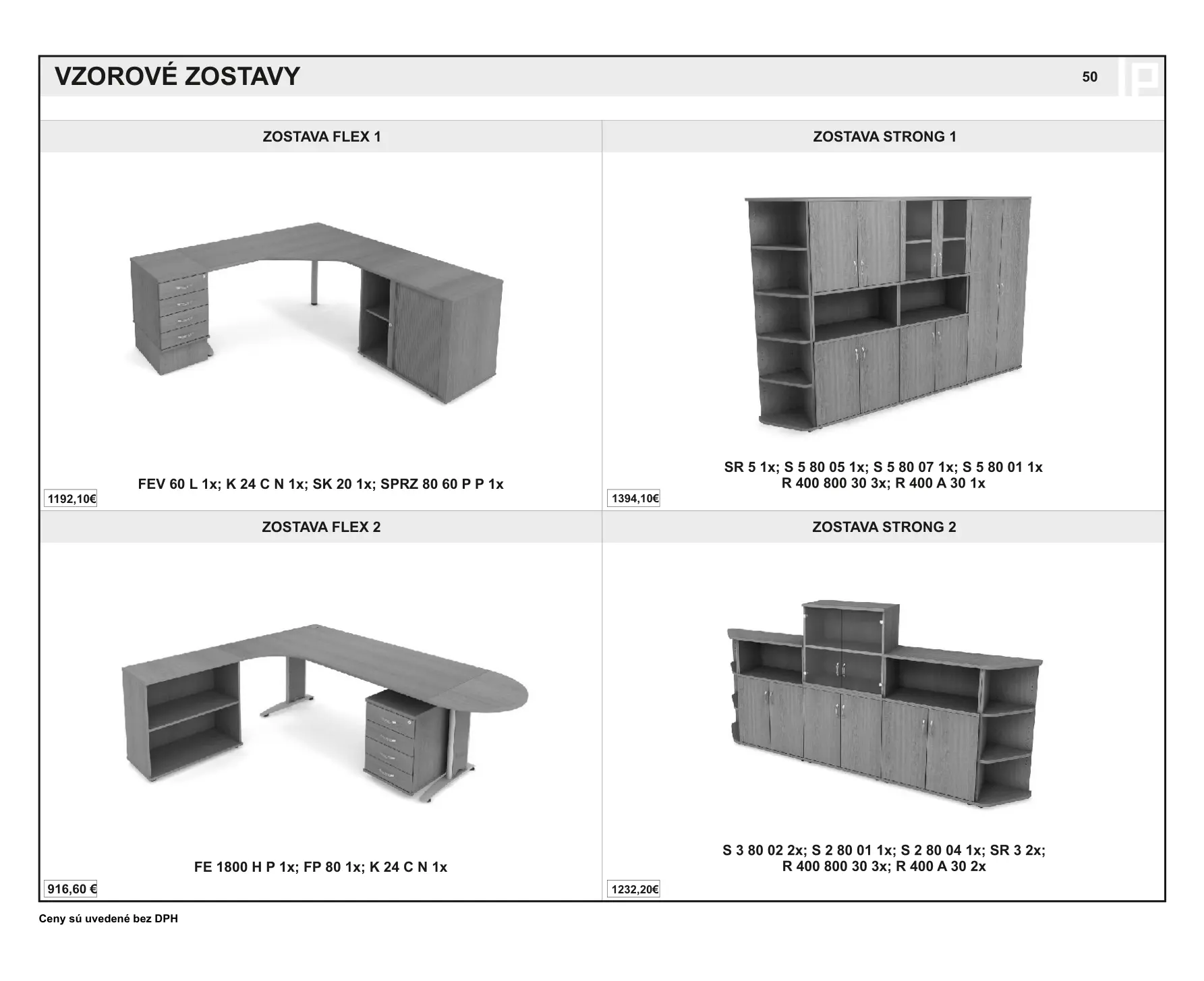 VZOROVÉ ZOSTAVY

50

ZOSTAVA FLEX 1

FEV 60 L 1x; K 24 C N 1x; SK 20 1x; SPRZ 80 60 P P 1x

1192,10€

ZOSTAVA STRONG 1

SR 5 1x; S 5 80 05 1x; S 5 80 07 1x; S 5 80 01 1x
R 400 800 30 3x; R 400 A 30 1x

1394,10€

ZOSTAVA FLEX 2

FE 1800 H P 1x; FP 80 1x; K 24 C N 1x

916,60 €

ZOSTAVA STRONG 2

S 3 80 02 2x; S 2 80 01 1x; S 2 80 04 1x; SR 3 2x;
R 400 800 30 3x; R 400 A 30 2x

1232,20€

Ceny sú uvedené bez DPH