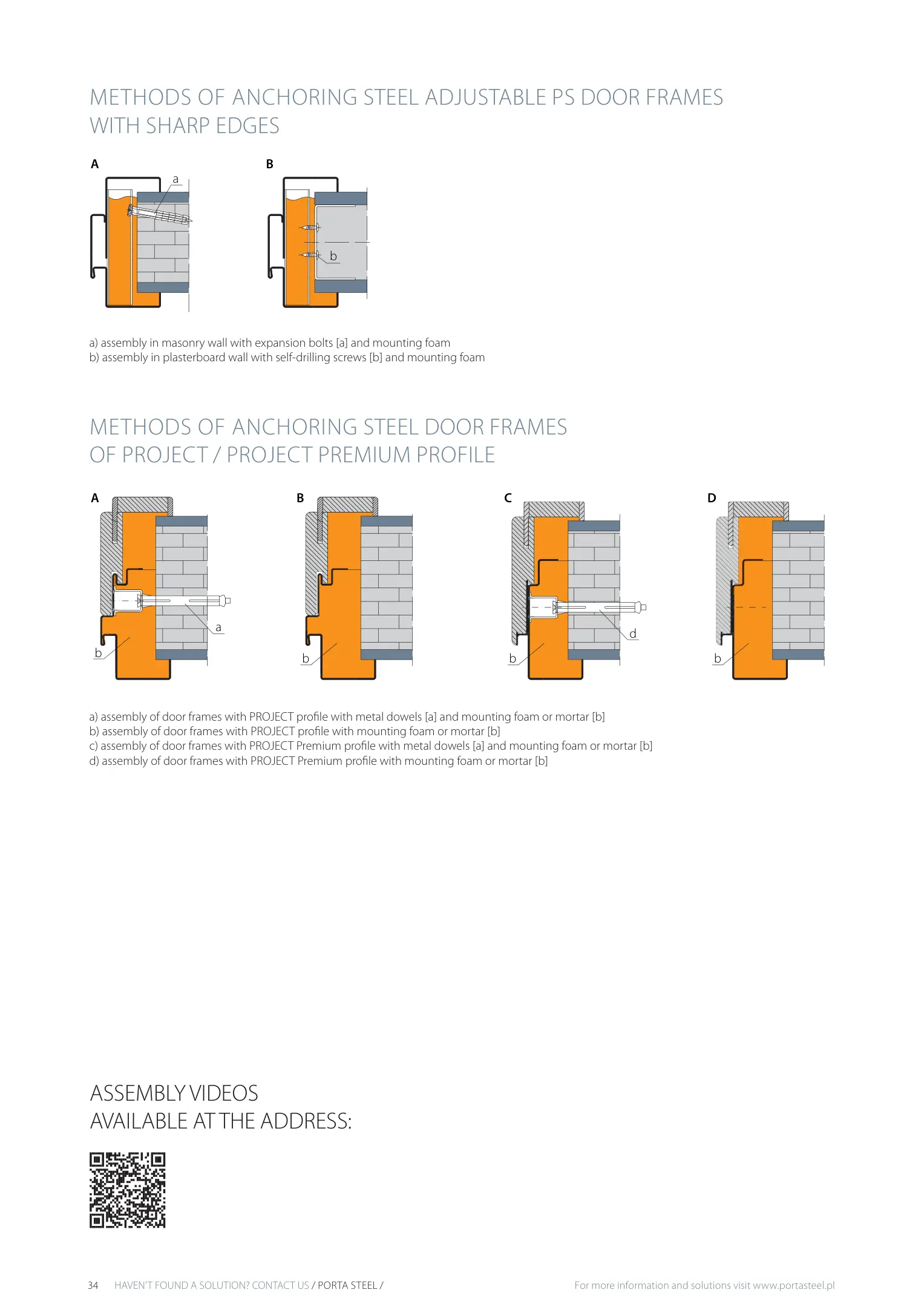 METHODS OF ANCHORING STEEL ADJUSTABLE PS DOOR FRAMES WITH SHARP EDGES

A

a

B

b

a) assembly in masonry wall with expansion bolts [a] and mounting foam
b) assembly in plasterboard wall with self-drilling screws [b] and mounting foam

METHODS OF ANCHORING STEEL DOOR FRAMES OF PROJECT / PROJECT PREMIUM PROFILE

A

a

b

B

b

C

d

b

D

b

a) assembly of door frames with PROJECT profile with metal dowels [a] and mounting foam or mortar [b]
b) assembly of door frames with PROJECT profile with mounting foam or mortar [b]
c) assembly of door frames with PROJECT Premium profile with metal dowels [a] and mounting foam or mortar [b]
d) assembly of door frames with PROJECT Premium profile with mounting foam or mortar [b]

ASSEMBLY VIDEOS
AVAILABLE AT THE ADDRESS:

34 HAVEN'T FOUND A SOLUTION? CONTACT US / PORTA STEEL /

For more information and solutions visit www.portasteel.pl