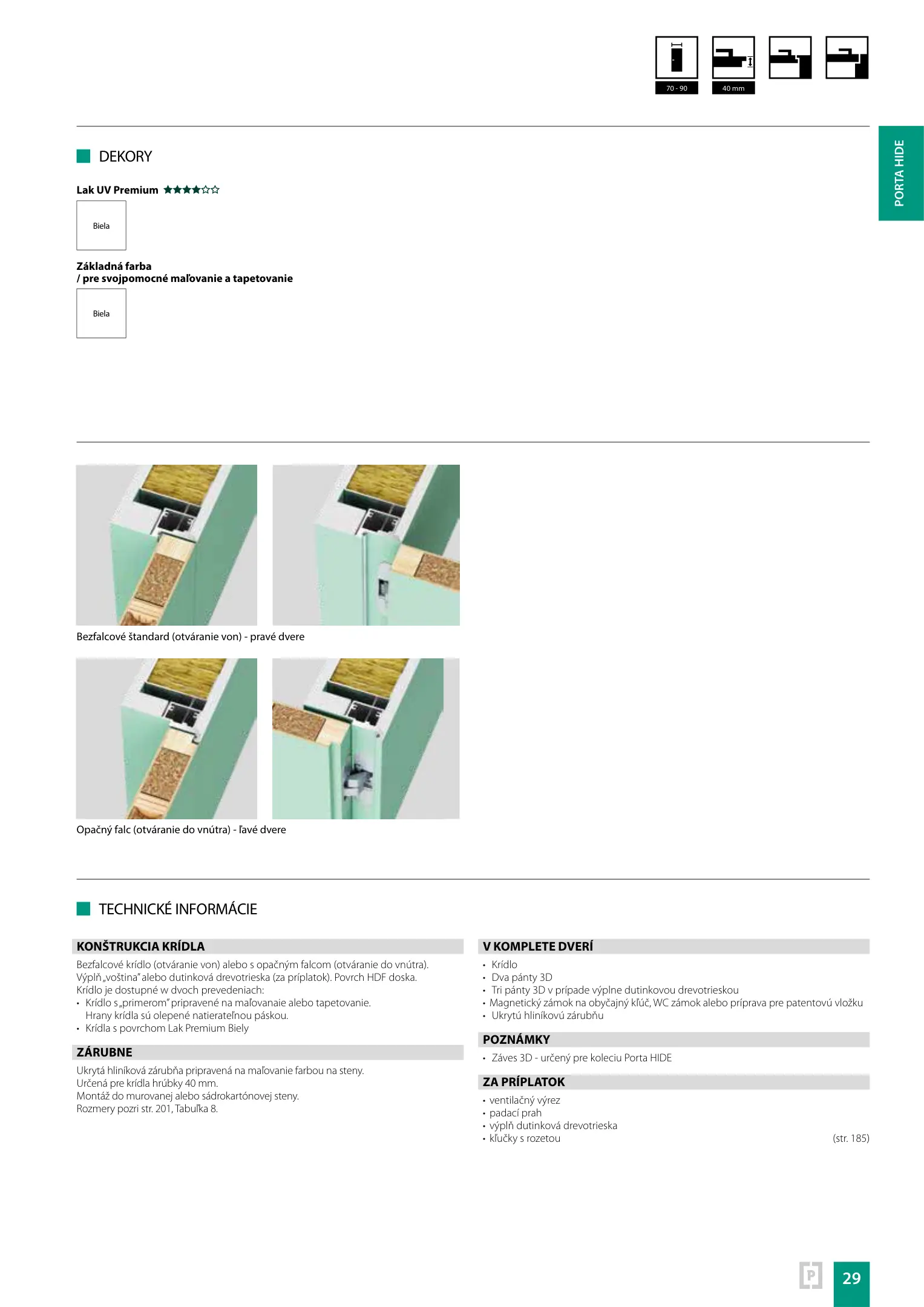 70 - 90

40 mm

PORTA HIDE

DEKORY

Lak UV Premium ★★★★☆☆

Biela

Základná farba
/ pre svojpomocné maľovanie a tapetovanie

Biela

Bezfalcové štandard (otváranie von) - pravé dvere

Opačný falc (otváranie do vnútra) - ľavé dvere

TECHNICKÉ INFORMÁCIE

KONŠTRUKCIA KRÍDLA

Bezfalcové krídlo (otváranie von) alebo s opačným falcom (otváranie do vnútra). Výplň „voština" alebo dutinková drevotrieska (za príplatok). Povrch HDF doska. Krídlo je dostupné w dvoch prevedeniach:
• Krídlo s „primerom" pripravené na maľovanaie alebo tapetovanie. Hrany krídla sú olepené natierateľnou páskou.
• Krídla s povrchom Lak Premium Biely

ZÁRUBNE

Ukrytá hliníková zárubňa pripravená na maľovanie farbou na steny.
Určená pre krídla hrúbky 40 mm.
Montáž do murovanej alebo sádrokartónovej steny.
Rozmery pozri str. 201, Tabuľka 8.

V KOMPLETE DVERÍ

• Krídlo
• Dva pánty 3D
• Tri pánty 3D v prípade výplne dutinkovou drevotrieskou
• Magnetický zámok na obyčajný kľúč, WC zámok alebo príprava pre patentovú vložku
• Ukrytú hliníkovú zárubňu

POZNÁMKY

• Záves 3D - určený pre koleciu Porta HIDE

ZA PRÍPLATOK

• ventilačný výrez
• padací prah
• výplň dutinková drevotrieska
• kľučky s rozetou (str. 185)

P

29