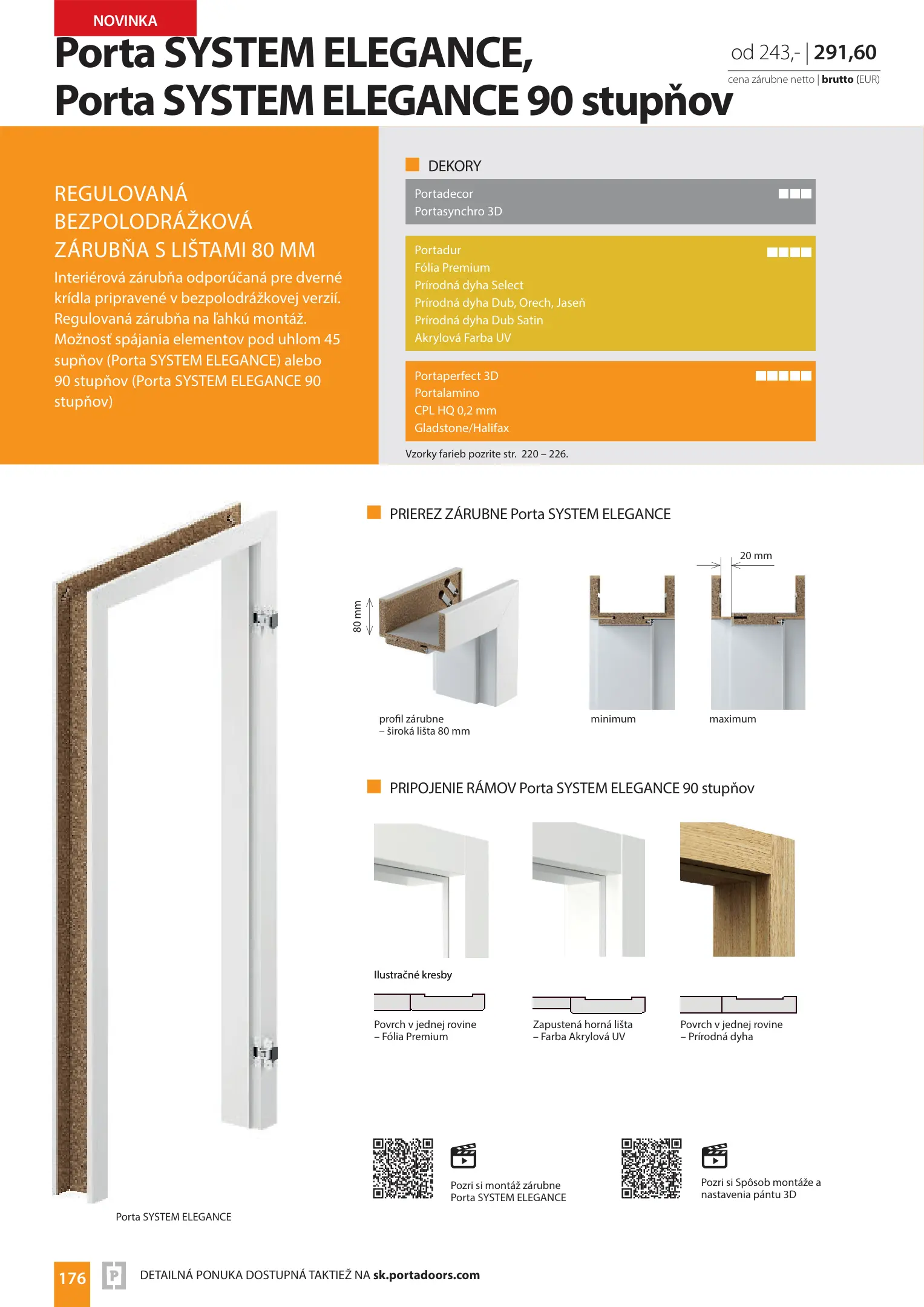 NOVINKA

Porta SYSTEM ELEGANCE,
Porta SYSTEM ELEGANCE 90 stupňov

od 243,- | 291,60
cena zárubne netto | brutto (EUR)

REGULOVANÁ BEZPOLODRÁŽKOVÁ ZÁRUBŇA S LIŠTAMI 80 MM

Interiérová zárubňa odporúčaná pre dverné krídla pripravené v bezpolodrážkovej verzií. Regulovaná zárubňa na ľahkú montáž. Možnosť spájania elementov pod uhlom 45 supňov (Porta SYSTEM ELEGANCE) alebo 90 stupňov (Porta SYSTEM ELEGANCE 90 stupňov)

DEKORY

Portadecor
Portasynchro 3D

Portadur
Fólia Premium
Prírodná dyha Select
Prírodná dyha Dub, Orech, Jaseň
Prírodná dyha Dub Satin
Akrylová Farba UV

Portaperfect 3D
Portalamino
CPL HQ 0,2 mm
Gladstone/Halifax

Vzorky farieb pozrite str. 220 – 226.

PRIEREZ ZÁRUBNE Porta SYSTEM ELEGANCE

80 mm

20 mm

profil zárubne
– široká lišta 80 mm

minimum

maximum

PRIPOJENIE RÁMOV Porta SYSTEM ELEGANCE 90 stupňov

Ilustračné kresby

Povrch v jednej rovine
– Fólia Premium

Zapustená horná lišta
– Farba Akrylová UV

Povrch v jednej rovine
– Prírodná dyha

Pozri si montáž zárubne
Porta SYSTEM ELEGANCE

Pozri si Spôsob montáže a nastavenia pántu 3D

Porta SYSTEM ELEGANCE

176

DETAILNÁ PONUKA DOSTUPNÁ TAKTIEŽ NA sk.portadoors.com