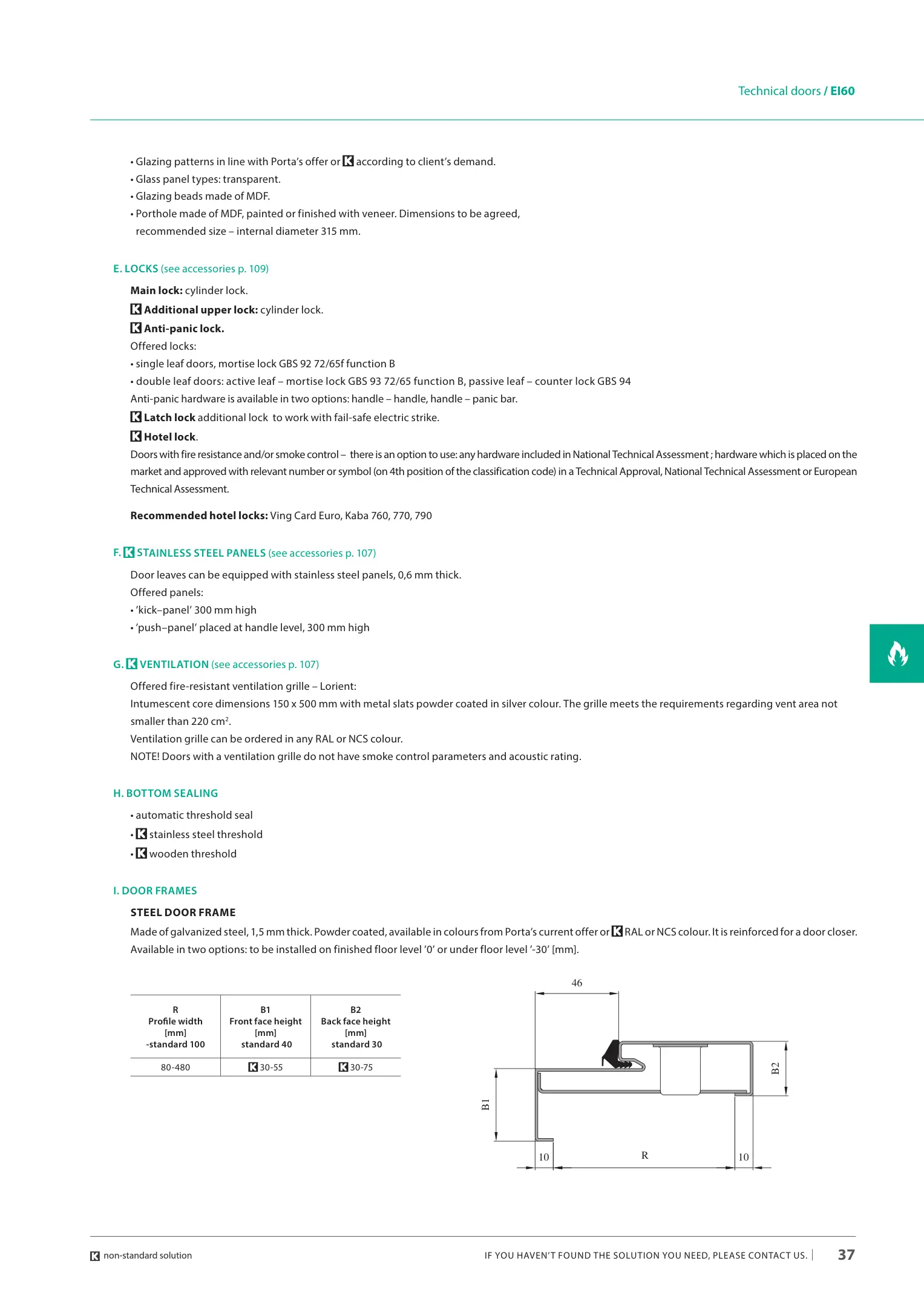 Technical doors / EI60

• Glazing patterns in line with Porta's offer or K according to client's demand.
• Glass panel types: transparent.
• Glazing beads made of MDF.
• Porthole made of MDF, painted or finished with veneer. Dimensions to be agreed, recommended size – internal diameter 315 mm.

E. LOCKS (see accessories p. 109)

Main lock: cylinder lock.
K Additional upper lock: cylinder lock.
K Anti-panic lock.
Offered locks:
• single leaf doors, mortise lock GBS 92 72/65f function B
• double leaf doors: active leaf – mortise lock GBS 93 72/65 function B, passive leaf – counter lock GBS 94
Anti-panic hardware is available in two options: handle – handle, handle – panic bar.
K Latch lock additional lock to work with fail-safe electric strike.
K Hotel lock.
Doors with fire resistance and/or smoke control – there is an option to use: any hardware included in National Technical Assessment ; hardware which is placed on the market and approved with relevant number or symbol (on 4th position of the classification code) in a Technical Approval, National Technical Assessment or European Technical Assessment.

Recommended hotel locks: Ving Card Euro, Kaba 760, 770, 790

F. K STAINLESS STEEL PANELS (see accessories p. 107)

Door leaves can be equipped with stainless steel panels, 0,6 mm thick.
Offered panels:
• 'kick–panel' 300 mm high
• 'push–panel' placed at handle level, 300 mm high

G. K VENTILATION (see accessories p. 107)

Offered fire-resistant ventilation grille – Lorient:
Intumescent core dimensions 150 x 500 mm with metal slats powder coated in silver colour. The grille meets the requirements regarding vent area not smaller than 220 cm$^2$.
Ventilation grille can be ordered in any RAL or NCS colour.
NOTE! Doors with a ventilation grille do not have smoke control parameters and acoustic rating.

H. BOTTOM SEALING

• automatic threshold seal
• K stainless steel threshold
• K wooden threshold

I. DOOR FRAMES

STEEL DOOR FRAME
Made of galvanized steel, 1,5 mm thick. Powder coated, available in colours from Porta's current offer or K RAL or NCS colour. It is reinforced for a door closer. Available in two options: to be installed on finished floor level '0' or under floor level '-30' [mm].

| R Profile width [mm] -standard 100 | B1 Front face height [mm] standard 40 | B2 Back face height [mm] standard 30 |
|---|---|---|
| 80-480 | K 30-55 | K 30-75 |

46
B2
B1
10
R
10

K non-standard solution
IF YOU HAVEN'T FOUND THE SOLUTION YOU NEED, PLEASE CONTACT US. | 37