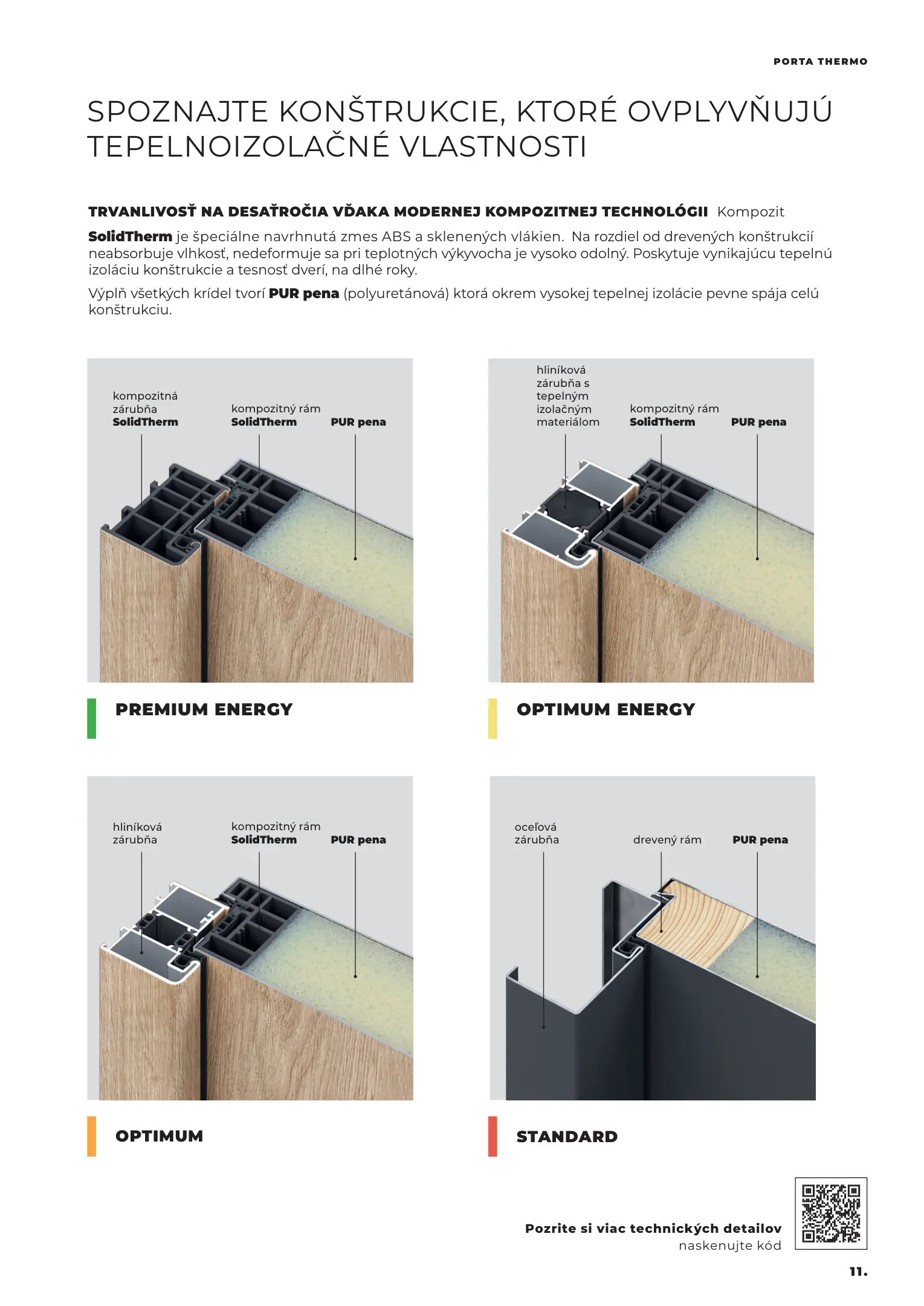 PORTA THERMO

SPOZNAJTE KONŠTRUKCIE, KTORÉ OVPLYVŇUJÚ TEPELNOIZOLAČNÉ VLASTNOSTI

TRVANLIVOSŤ NA DESAŤROČIA VĎAKA MODERNEJ KOMPOZITNEJ TECHNOLÓGII Kompozit SolidTherm je špeciálne navrhnutá zmes ABS a sklenených vlákien. Na rozdiel od drevených konštrukcií neabsorbuje vlhkosť, nedeformuje sa pri teplotných výkyvocha je vysoko odolný. Poskytuje vynikajúcu tepelnú izoláciu konštrukcie a tesnosť dverí, na dlhé roky.

Výplň všetkých krídel tvorí PUR pena (polyuretánová) ktorá okrem vysokej tepelnej izolácie pevne spája celú konštrukciu.

kompozitná zárubňa SolidTherm

kompozitný rám SolidTherm

PUR pena

PREMIUM ENERGY

hliníková zárubňa s tepelným izolačným materiálom

kompozitný rám SolidTherm

PUR pena

OPTIMUM ENERGY

hliníková zárubňa

kompozitný rám SolidTherm

PUR pena

OPTIMUM

oceľová zárubňa

drevený rám

PUR pena

STANDARD

Pozrite si viac technických detailov
naskenujte kód

11.