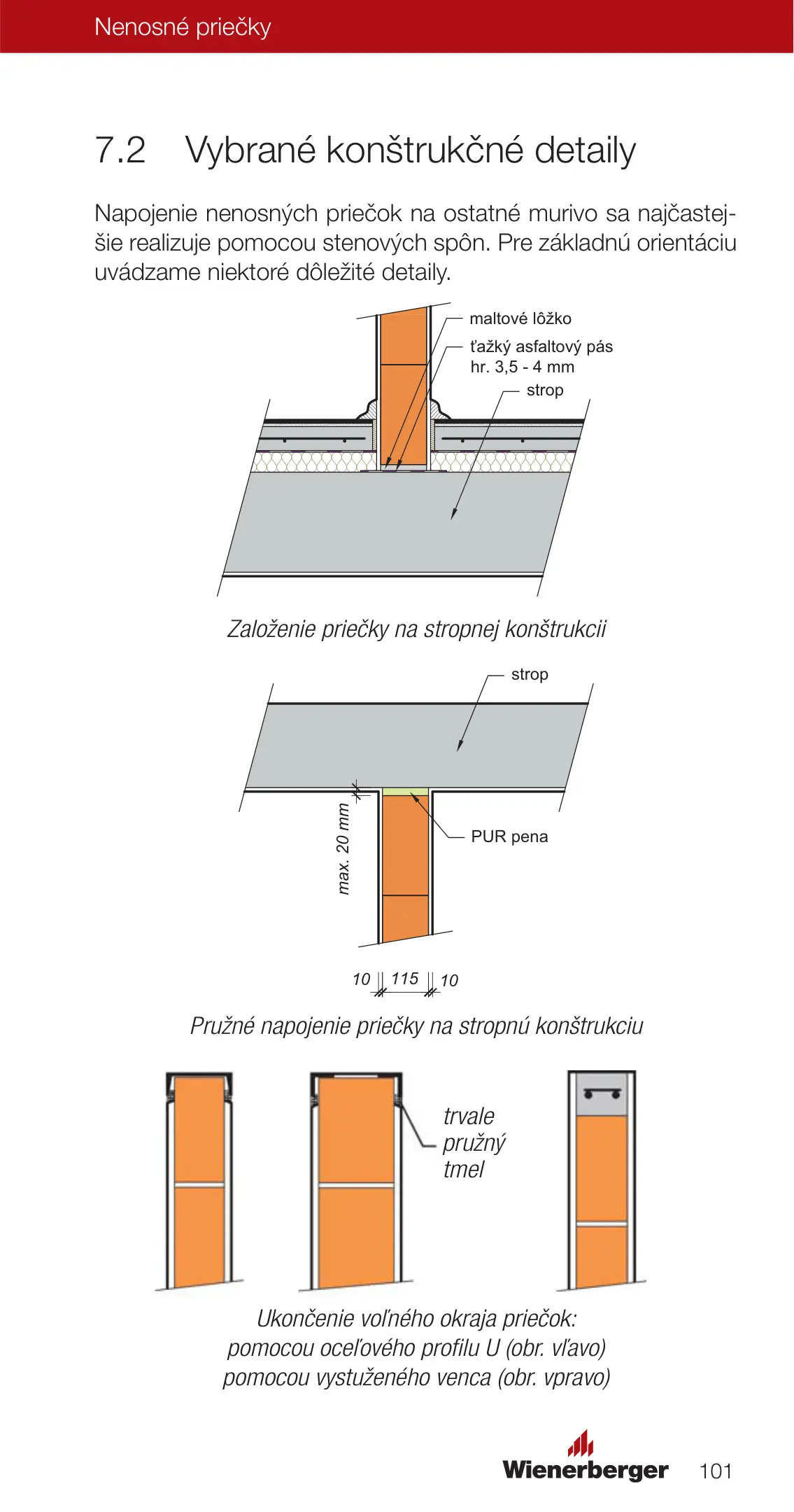 Nenosné priečky

7.2 Vybrané konštrukčné detaily

Napojenie nenosných priečok na ostatné murivo sa najčastejšie realizuje pomocou stenových spôn. Pre základnú orientáciu uvádzame niektoré dôležité detaily.

maltové lôžko
ťažký asfaltový pás hr. 3,5 - 4 mm
strop

Založenie priečky na stropnej konštrukcii

strop
max. 20 mm
PUR pena
10 115 10

Pružné napojenie priečky na stropnú konštrukciu

trvale pružný tmel

Ukončenie voľného okraja priečok:
pomocou oceľového profilu U (obr. vľavo)
pomocou vystuženého venca (obr. vpravo)

Wienerberger 101