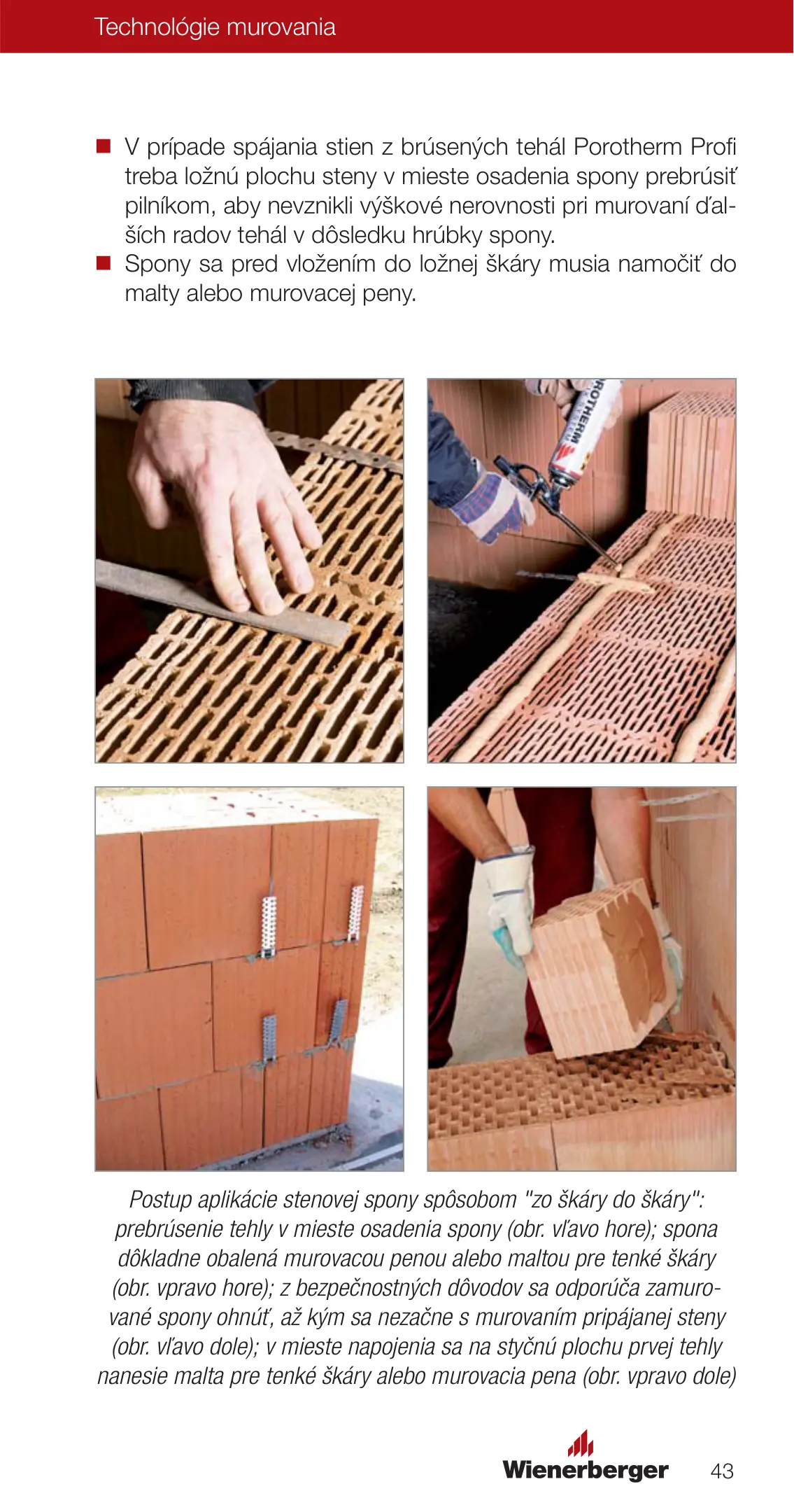 Technológie murovania

■ V prípade spájania stien z brúsených tehál Porotherm Profi treba ložnú plochu steny v mieste osadenia spony prebrúsiť pilníkom, aby nevznikli výškové nerovnosti pri murovaní ďalších radov tehál v dôsledku hrúbky spony.
■ Spony sa pred vložením do ložnej škáry musia namočiť do malty alebo murovacej peny.

ROTHERM

Postup aplikácie stenovej spony spôsobom "zo škáry do škáry": prebrúsenie tehly v mieste osadenia spony (obr. vľavo hore); spona dôkladne obalená murovacou penou alebo maltou pre tenké škáry (obr. vpravo hore); z bezpečnostných dôvodov sa odporúča zamurované spony ohnúť, až kým sa nezačne s murovaním pripájanej steny (obr. vľavo dole); v mieste napojenia sa na styčnú plochu prvej tehly nanesie malta pre tenké škáry alebo murovacia pena (obr. vpravo dole)

Wienerberger 43