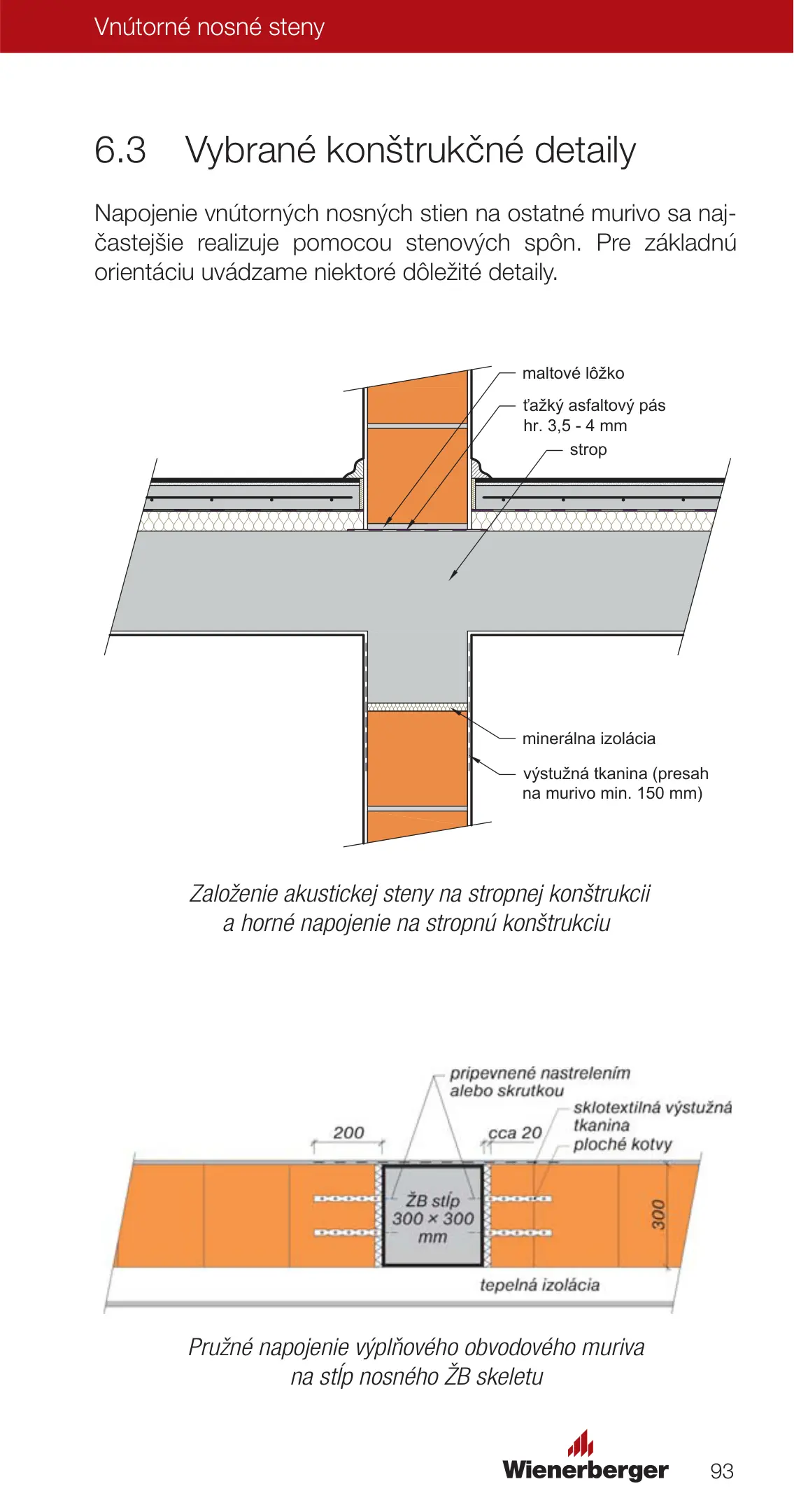 Vnútorné nosné steny

6.3 Vybrané konštrukčné detaily

Napojenie vnútorných nosných stien na ostatné murivo sa najčastejšie realizuje pomocou stenových spôn. Pre základnú orientáciu uvádzame niektoré dôležité detaily.

maltové lôžko

ťažký asfaltový pás hr. 3,5 - 4 mm

strop

minerálna izolácia

výstužná tkanina (presah na murivo min. 150 mm)

Založenie akustickej steny na stropnej konštrukcii a horné napojenie na stropnú konštrukciu

pripevnené nastrelením alebo skrutkou

sklotextilná výstužná tkanina

ploché kotvy

200

cca 20

ŽB stĺp 300 × 300 mm

300

tepelná izolácia

Pružné napojenie výplňového obvodového muriva na stĺp nosného ŽB skeletu

Wienerberger

93